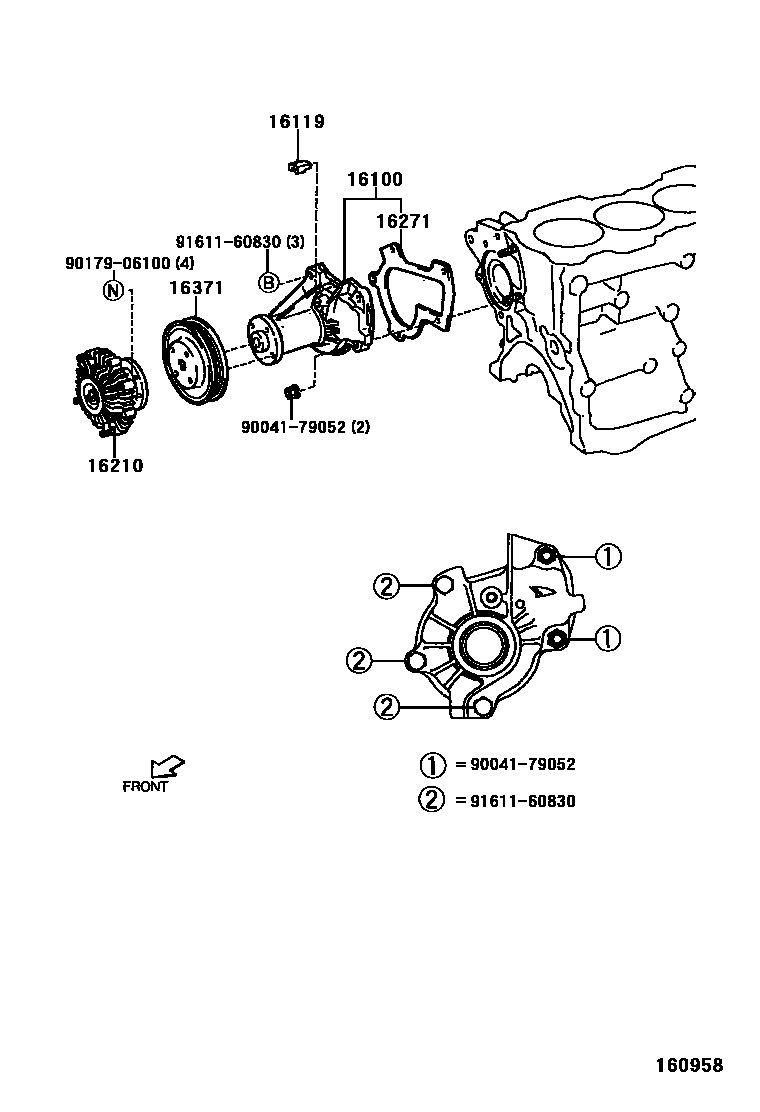 16119

16100

16271

91611-60830 (3)

90179-06100 (4)

Ⓑ

Ⓝ

16371

90041-79052 (2)

16210

①

②

①

②

②

FRONT

① = 90041-79052

② = 91611-60830

160958