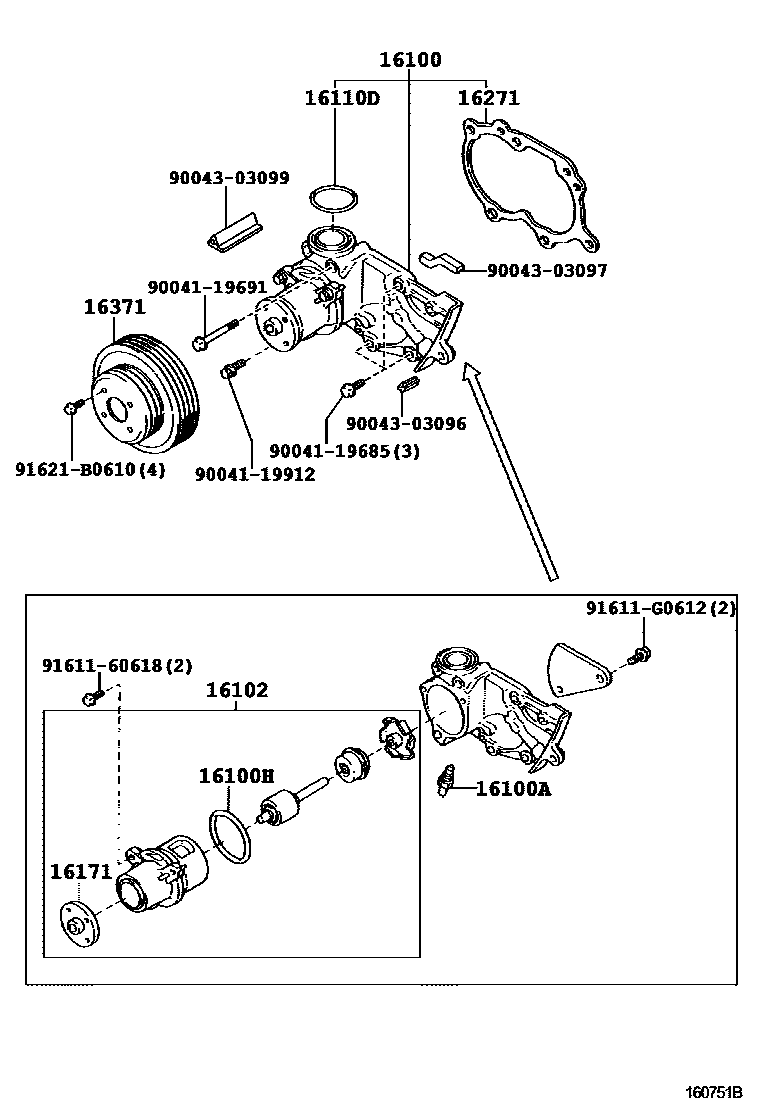 16100
16110D
16271
90043-03099
90043-03097
90041-19691
16371
90043-03096
90041-19685(3)
91621-B0610(4)
90041-19912

91611-G0612(2)
91611-60618(2)
16102
16100H
16100A
16171

160751B