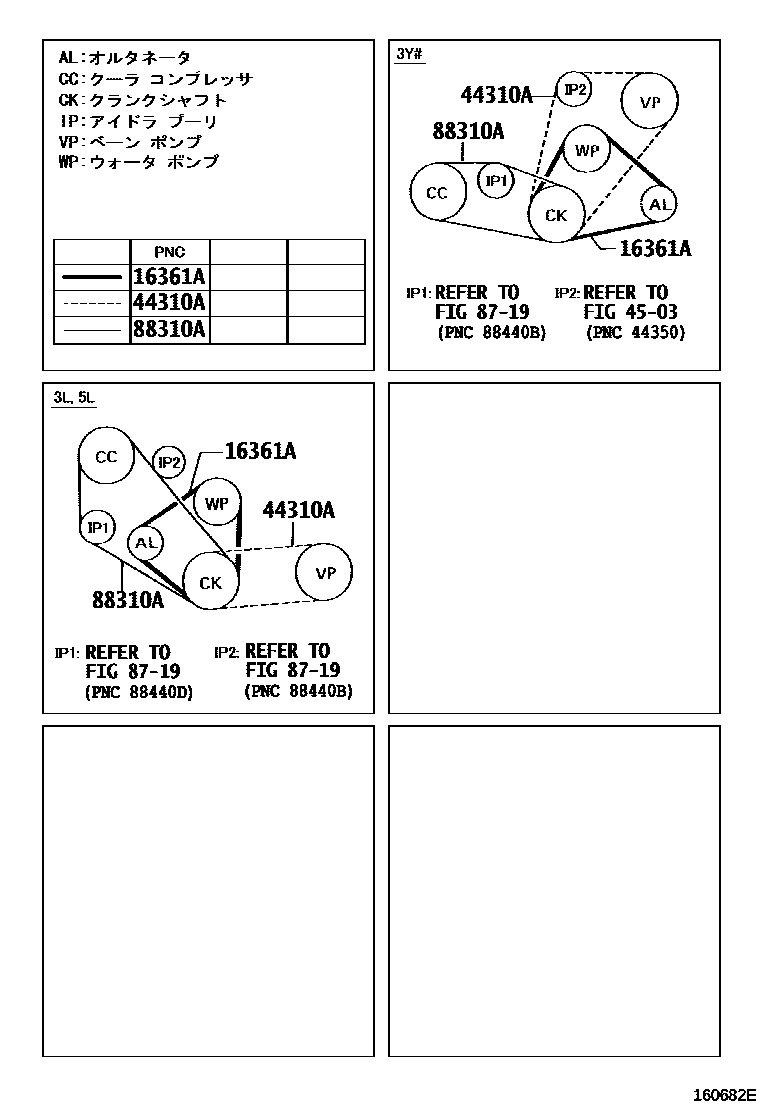 AL:オルタネータ
CC:クーラ コンプレッサ
CK:クランクシャフト
IP:アイドラ プーリ
VP:ベーン ポンプ
WP:ウォータ ポンプ

| | PNC | | |
|---|---|---|---|
| | 16361A | | |
| | 44310A | | |
| | 88310A | | |

3Y#

44310A
IP2
VP
88310A
WP
CC
IP1
CK
AL
16361A

IP1: REFER TO FIG 87-19 (PNC 88440B)

IP2: REFER TO FIG 45-03 (PNC 44350)

3L, 5L

CC
IP2
16361A
WP
44310A
IP1
AL
CK
VP
88310A

IP1: REFER TO FIG 87-19 (PNC 88440D)

IP2: REFER TO FIG 87-19 (PNC 88440B)

160682E