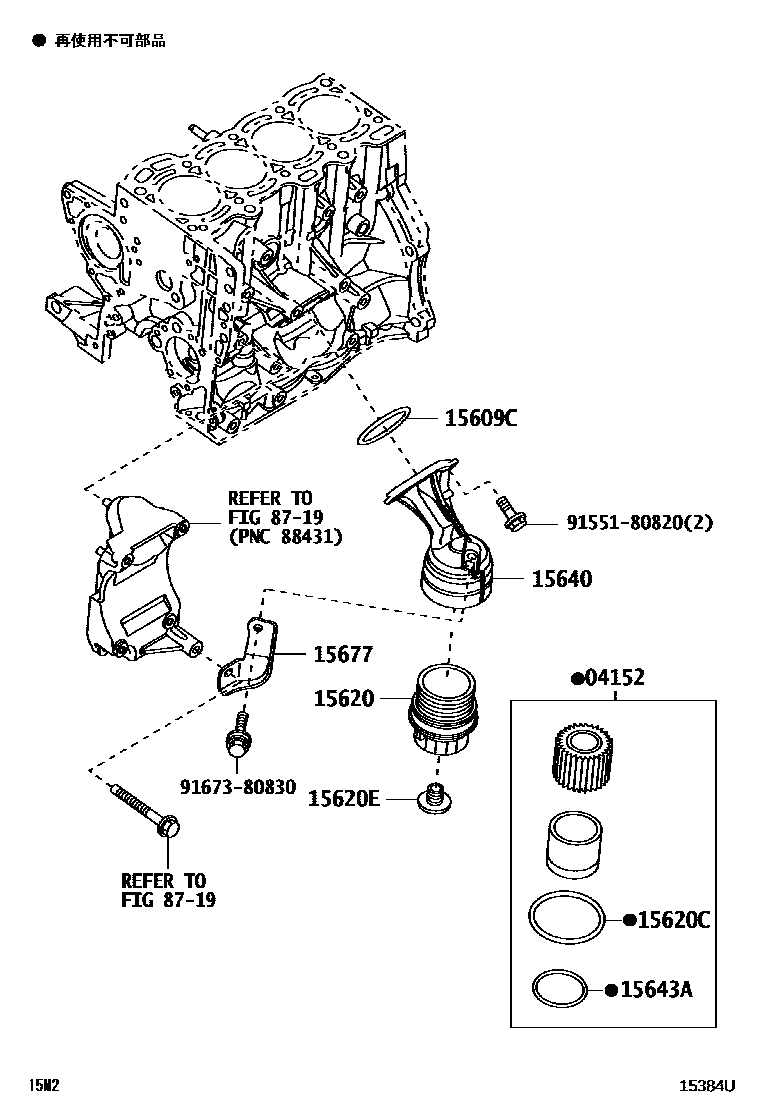 ● 再使用不可部品

15609C

REFER TO FIG 87-19 (PNC 88431)

91551-80820(2)

15640

15677

15620

●04152

91673-80830

15620E

REFER TO FIG 87-19

●15620C

●15643A

15M2

15384U