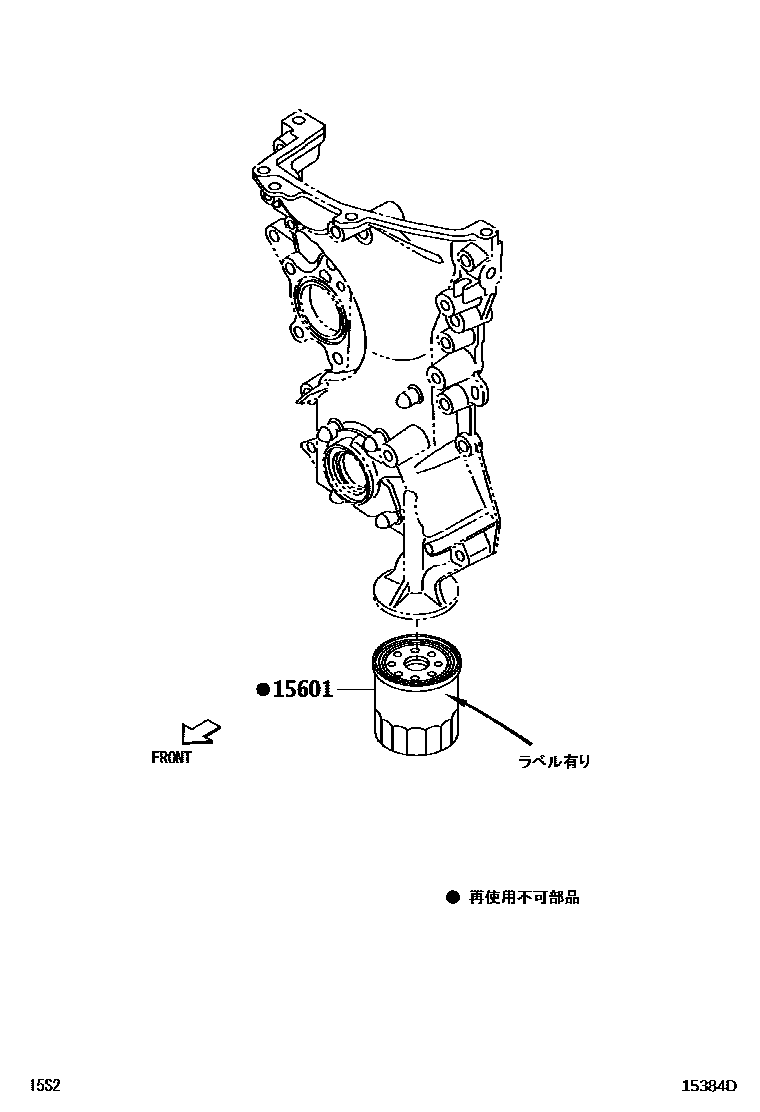 ●15601

FRONT

ラベル有り

● 再使用不可部品

15S2

15384D