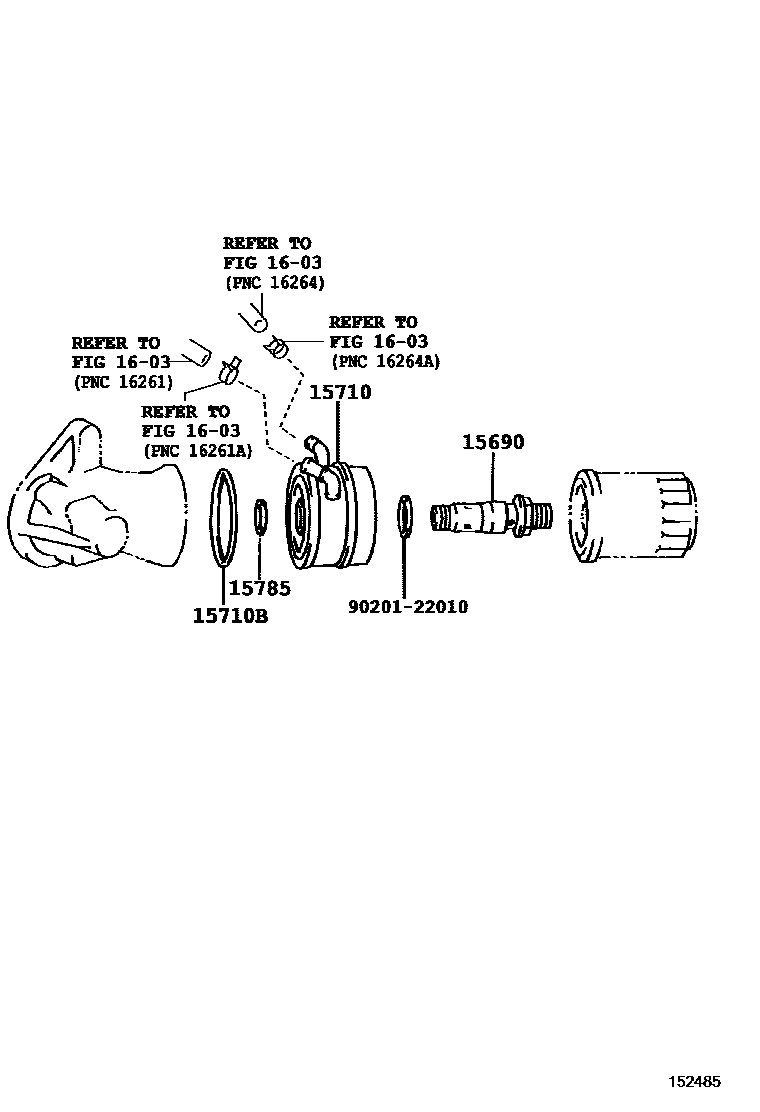 REFER TO
FIG 16-03
(PNC 16264)

REFER TO
FIG 16-03
(PNC 16264A)

REFER TO
FIG 16-03
(PNC 16261)

REFER TO
FIG 16-03
(PNC 16261A)

15710

15690

15785

15710B

90201-22010

152485