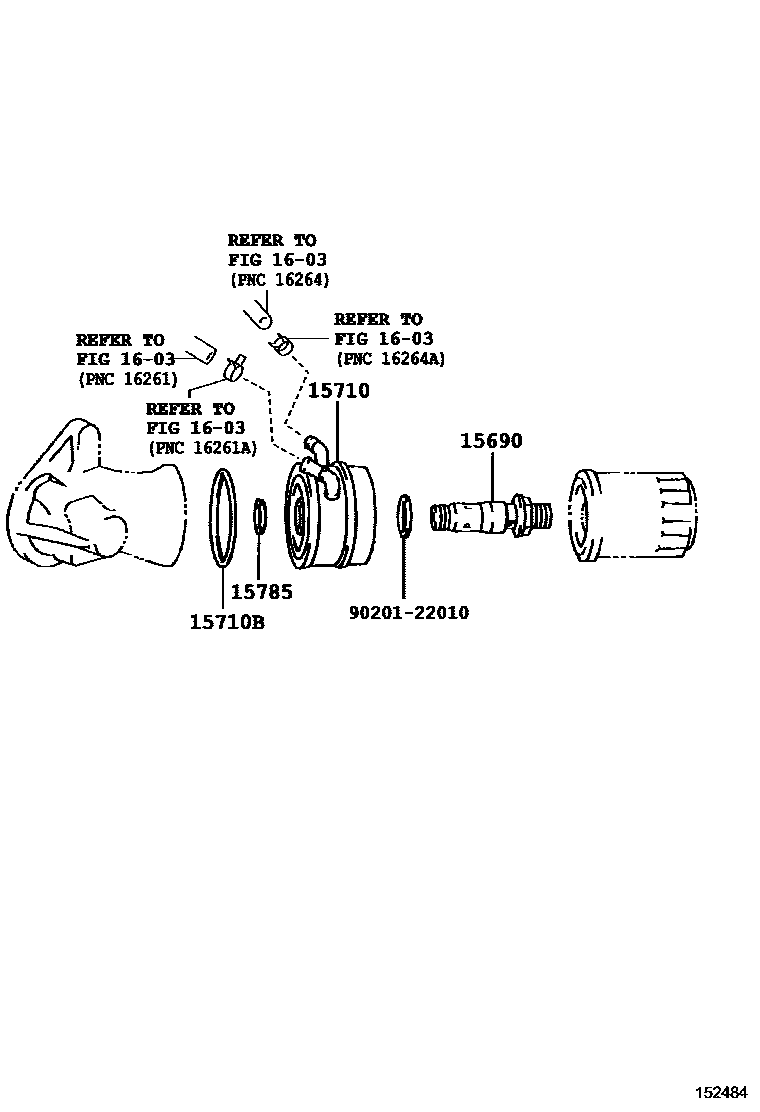 REFER TO
FIG 16-03
(PNC 16264)

REFER TO
FIG 16-03
(PNC 16264A)

REFER TO
FIG 16-03
(PNC 16261)

REFER TO
FIG 16-03
(PNC 16261A)

15710

15690

15785

15710B

90201-22010

152484