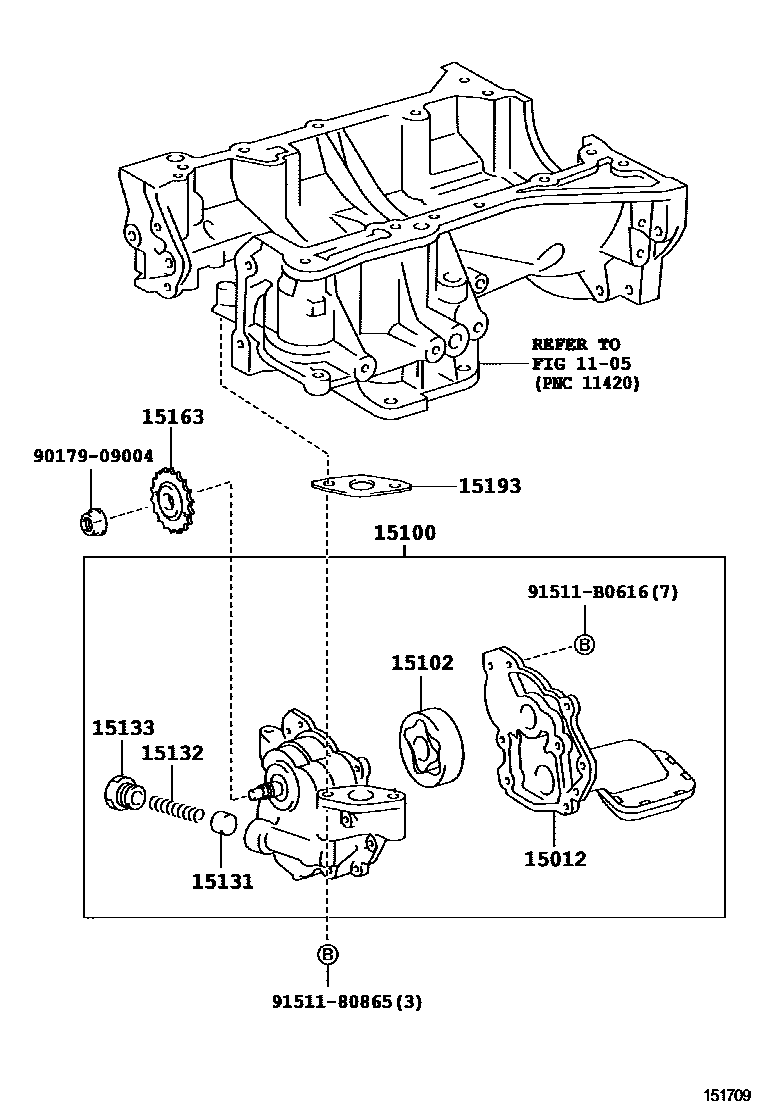 REFER TO
FIG 11-05
(PNC 11420)

15163
90179-09004
15193
15100
91511-B0616(7)
B
15102
15133
15132
15131
15012
B
91511-80865(3)

151709