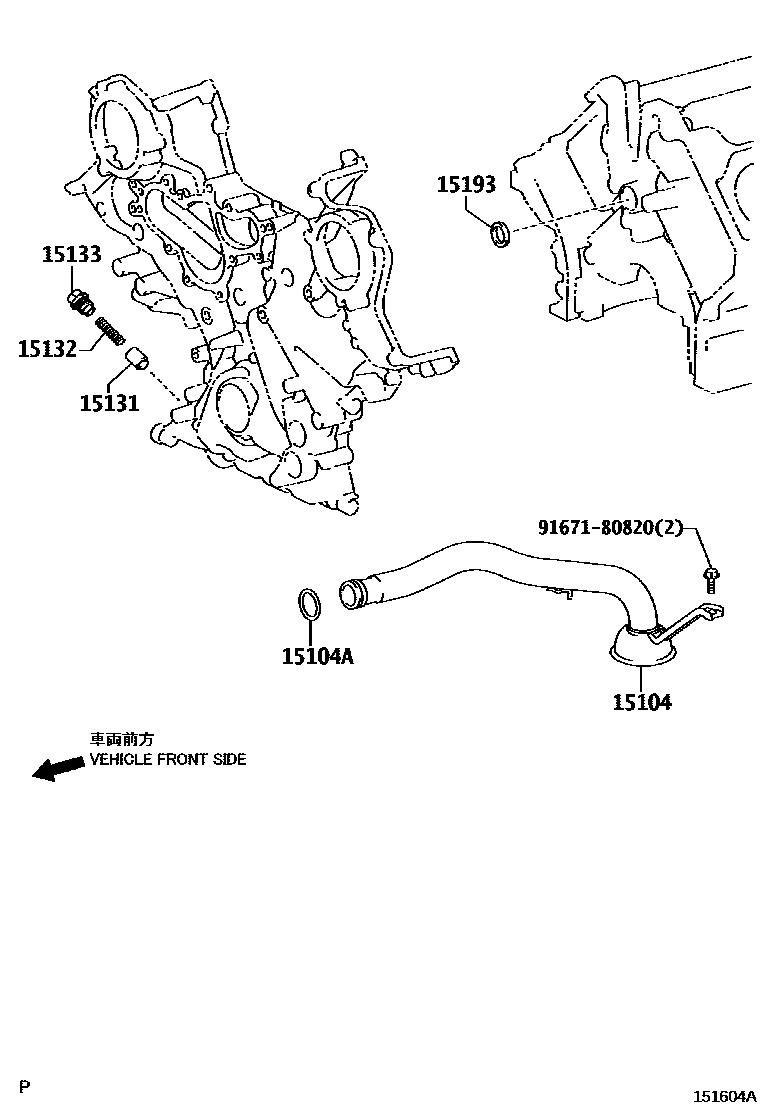 15193

15133

15132

15131

91671-80820(2)

15104A

15104

車両前方
VEHICLE FRONT SIDE

P

151604A