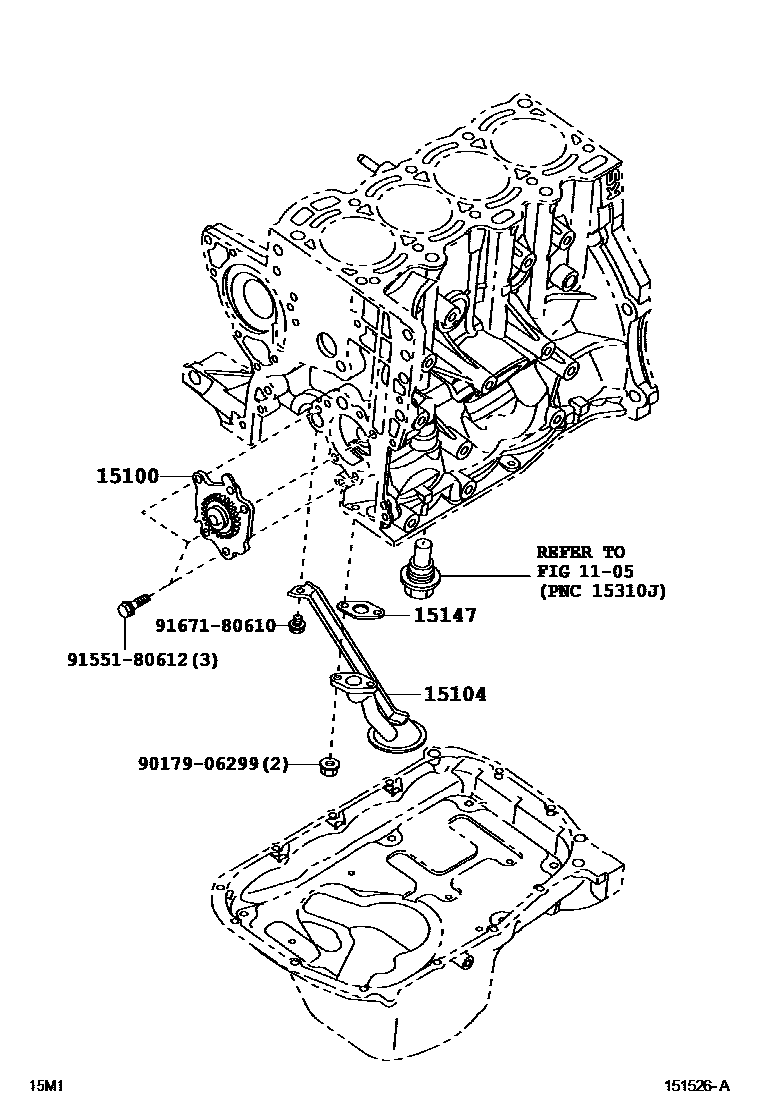 15100

REFER TO
FIG 11-05
(PNC 15310J)

91671-80610

15147

91551-80612(3)

15104

90179-06299(2)

15M1

151526-A