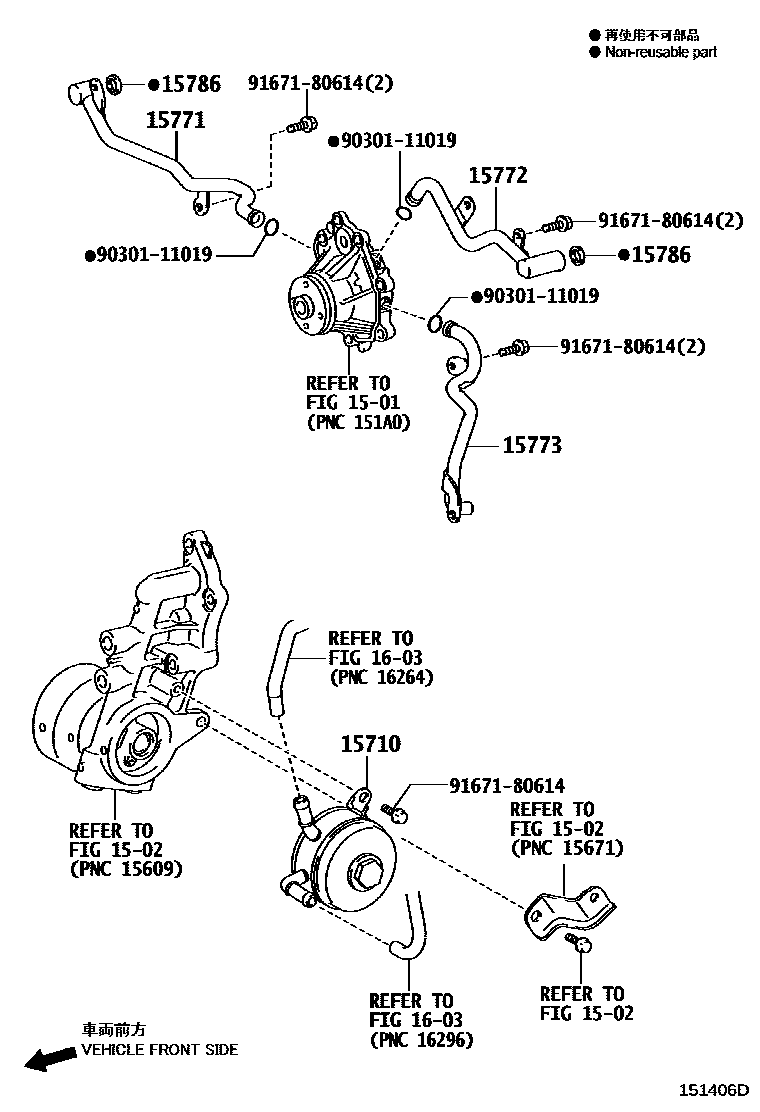 ● 再使用不可部品
● Non-reusable part

●15786
91671-80614(2)
15771
●90301-11019
15772
91671-80614(2)
●15786
●90301-11019
●90301-11019
91671-80614(2)
REFER TO
FIG 15-01
(PNC 151A0)
15773

REFER TO
FIG 16-03
(PNC 16264)
15710
91671-80614
REFER TO
FIG 15-02
(PNC 15671)
REFER TO
FIG 15-02
(PNC 15609)
REFER TO
FIG 16-03
(PNC 16296)
REFER TO
FIG 15-02

車両前方
VEHICLE FRONT SIDE

151406D