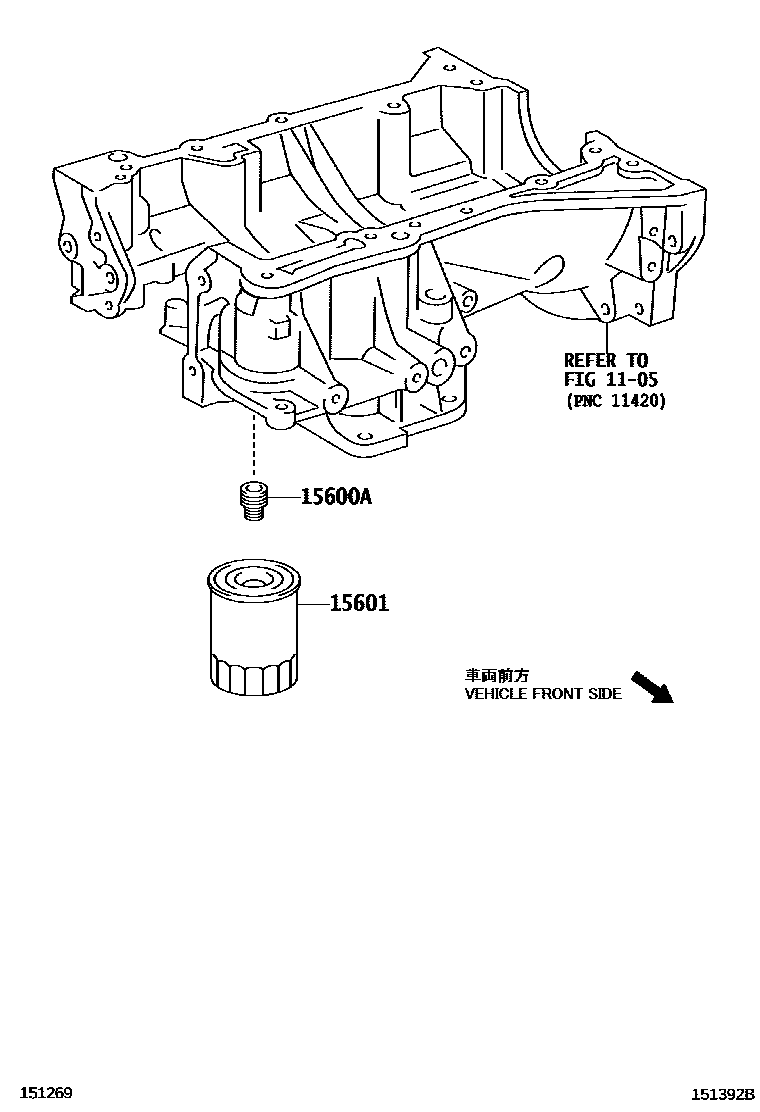 REFER TO
FIG 11-05
(PNC 11420)

15600A

15601

車両前方
VEHICLE FRONT SIDE

151269

151392B