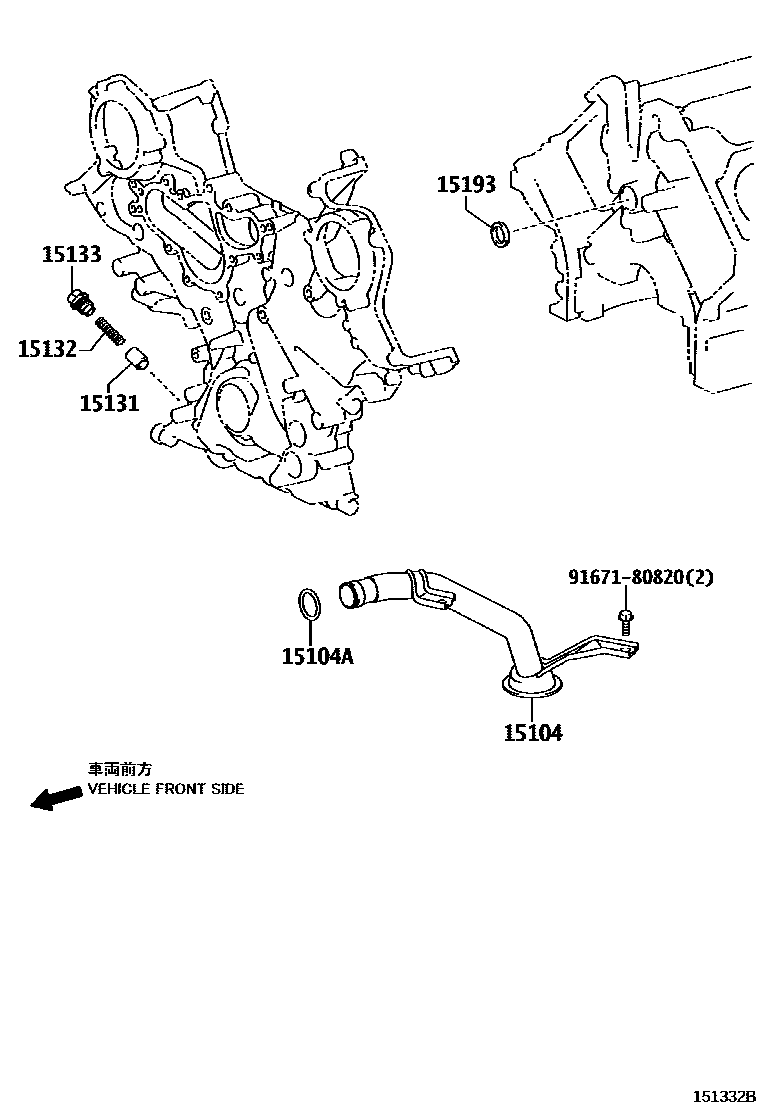 15193

15133

15132

15131

91671-80820(2)

15104A

15104

車両前方
VEHICLE FRONT SIDE

151332B