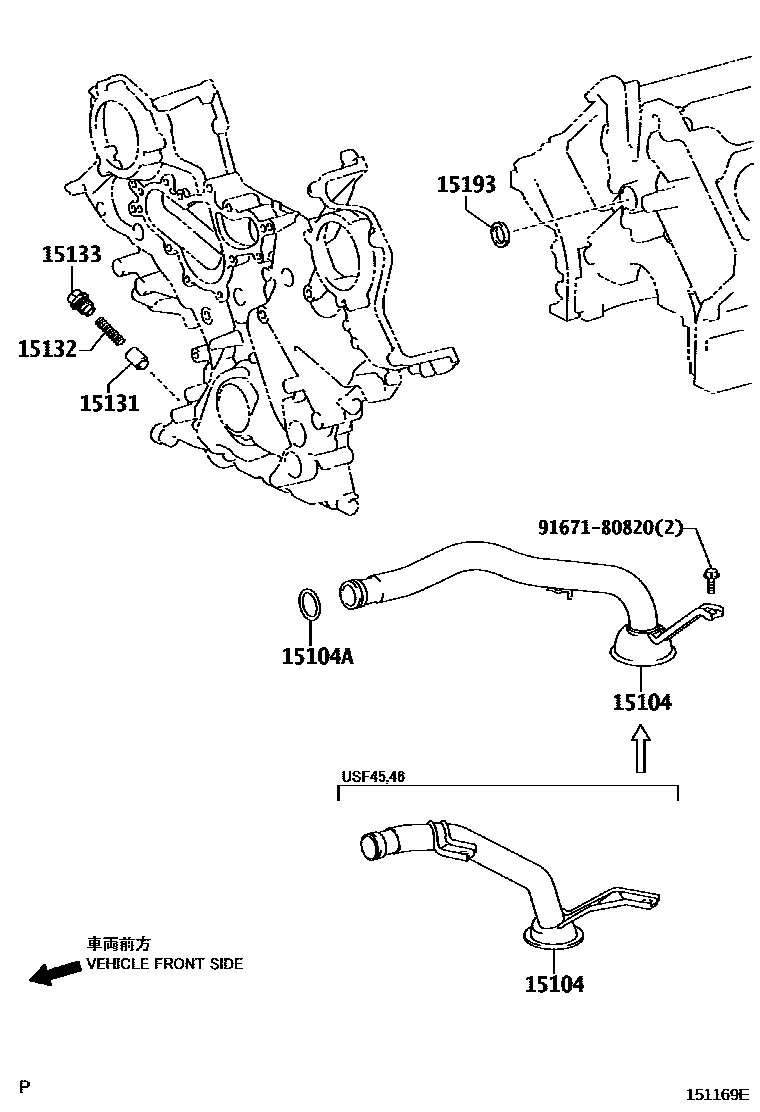 15193

15133

15132

15131

91671-80820(2)

15104A

15104

USF45,46

15104

車両前方
VEHICLE FRONT SIDE

P

151169E