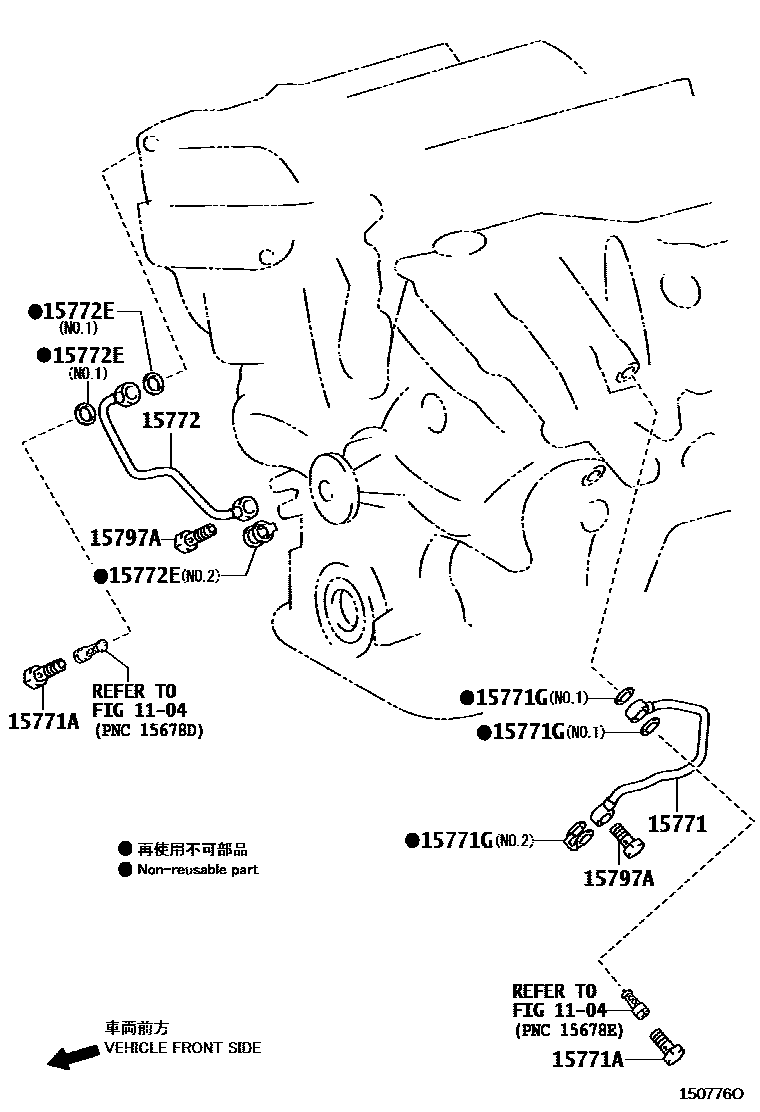 ●15772E
(NO.1)
●15772E
(NO.1)
15772
15797A
●15772E(NO.2)
15771A
REFER TO
FIG 11-04
(PNC 15678D)
●15771G(NO.1)
●15771G(NO.1)
15771
●15771G(NO.2)
15797A
● 再使用不可部品
● Non-reusable part
REFER TO
FIG 11-04
(PNC 15678E)
15771A
車両前方
VEHICLE FRONT SIDE
150776O