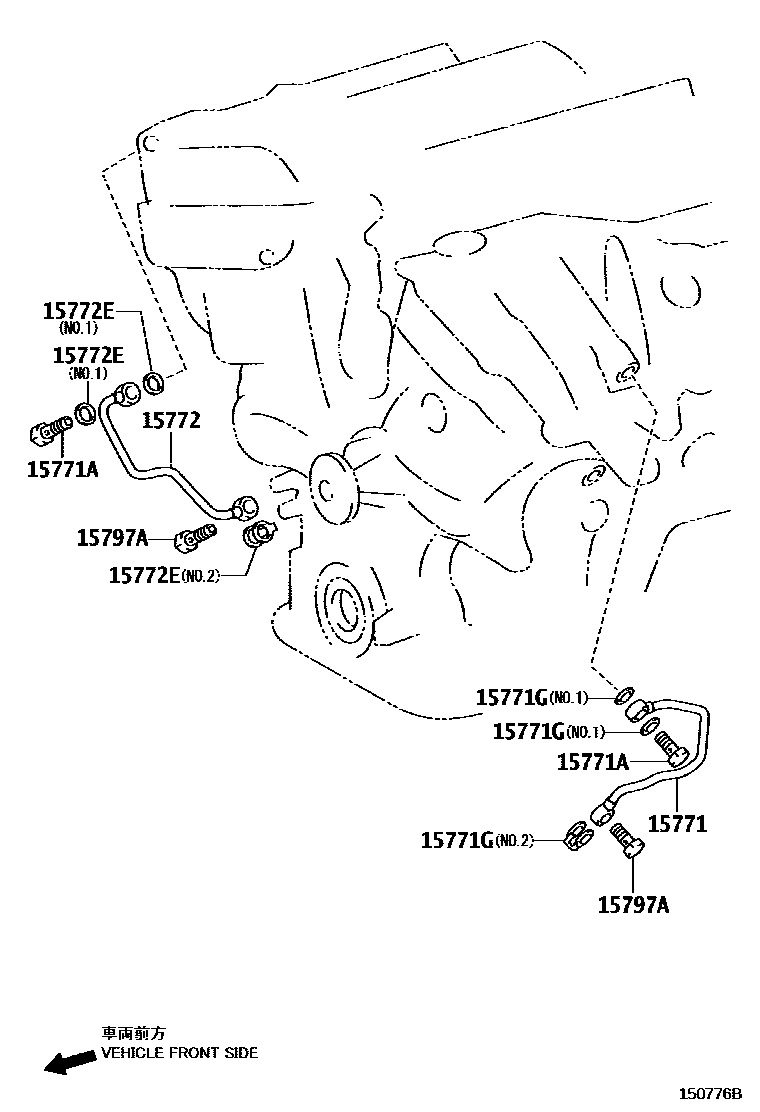 15772E
(NO.1)
15772E
(NO.1)
15772
15771A
15797A
15772E(NO.2)
15771G(NO.1)
15771G(NO.1)
15771A
15771
15771G(NO.2)
15797A
車両前方
VEHICLE FRONT SIDE
150776B