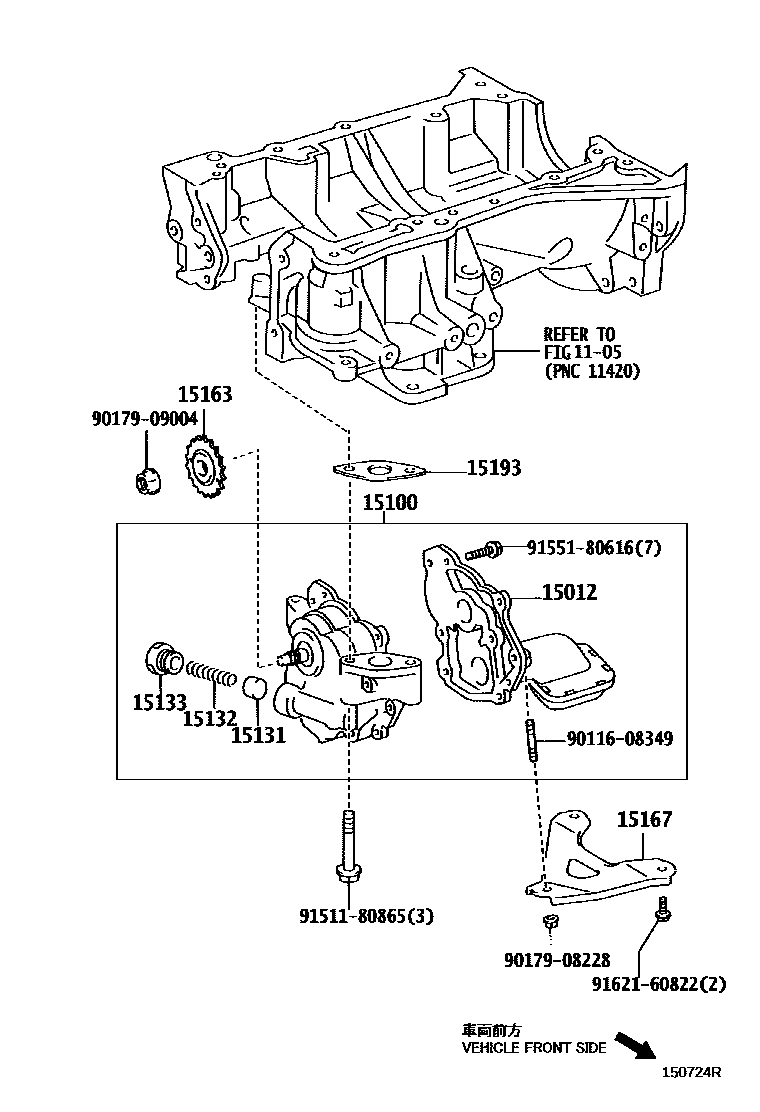 REFER TO
FIG 11-05
(PNC 11420)

15163
90179-09004

15193

15100

91551-80616(7)

15012

15133
15132
15131

90116-08349

15167

91511-80865(3)

90179-08228

91621-60822(2)

車両前方
VEHICLE FRONT SIDE

150724R