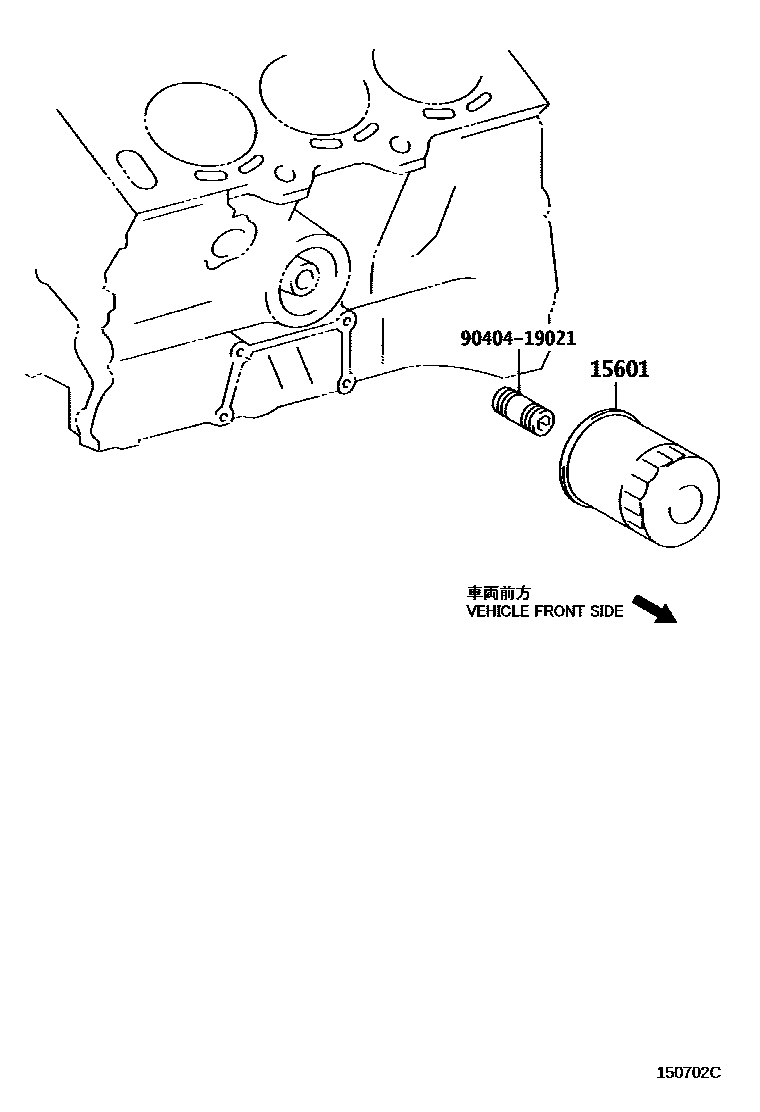 90404-19021

15601

車両前方
VEHICLE FRONT SIDE

150702C