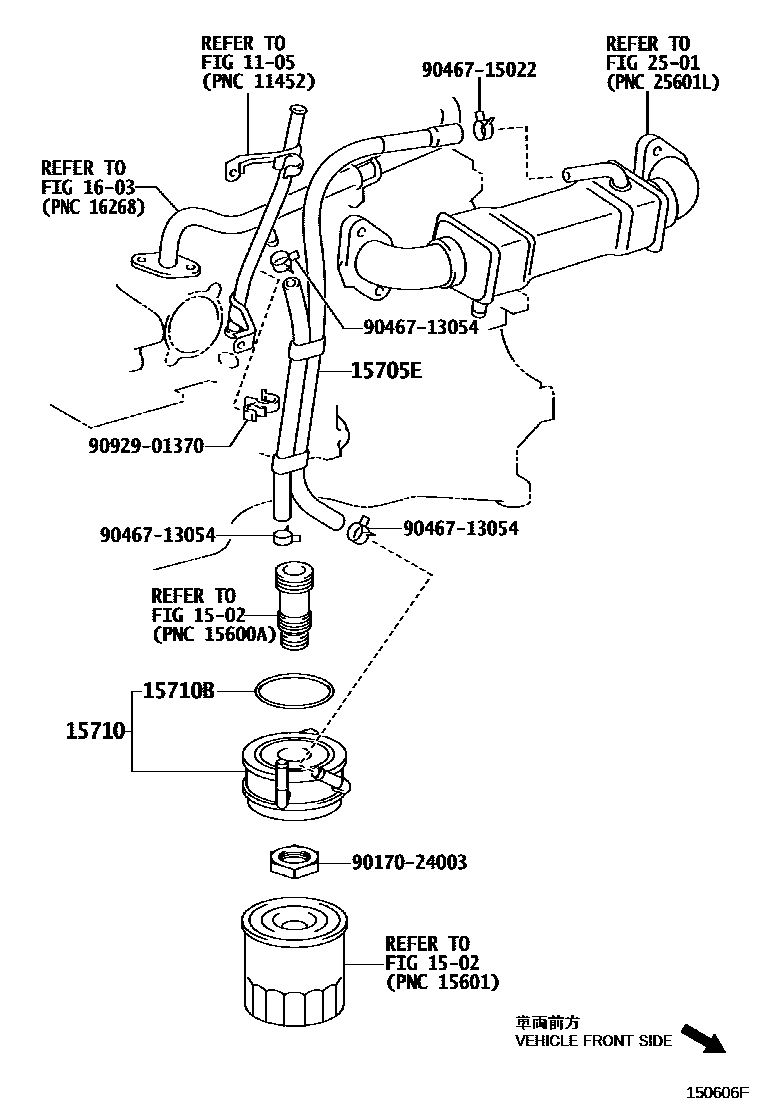 REFER TO
FIG 11-05
(PNC 11452)

90467-15022

REFER TO
FIG 25-01
(PNC 25601L)

REFER TO
FIG 16-03
(PNC 16268)

90467-13054

15705E

90929-01370

90467-13054

90467-13054

REFER TO
FIG 15-02
(PNC 15600A)

15710B

15710

90170-24003

REFER TO
FIG 15-02
(PNC 15601)

車両前方
VEHICLE FRONT SIDE

150606F