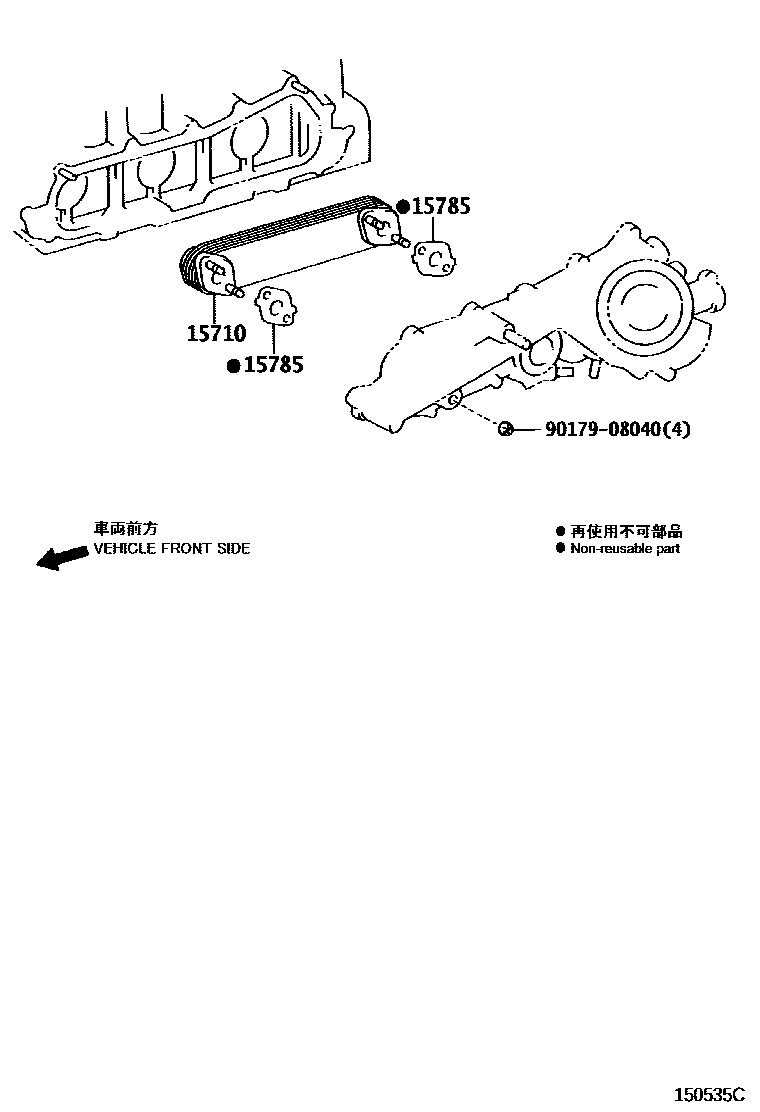 ●15785

15710

●15785

90179-08040(4)

車両前方
VEHICLE FRONT SIDE

● 再使用不可部品
● Non-reusable part

150535C