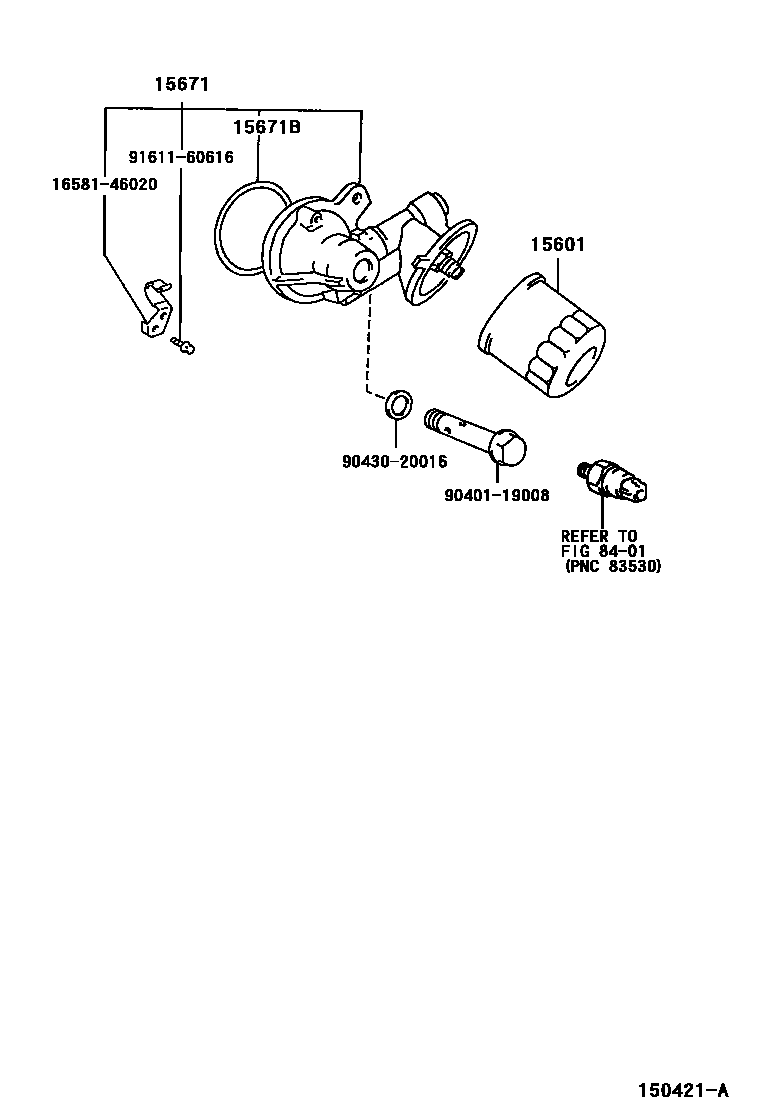 15671
15671B
91611-60616
16581-46020
15601
90430-20016
90401-19008
REFER TO
FIG 84-01
(PNC 83530)
150421-A