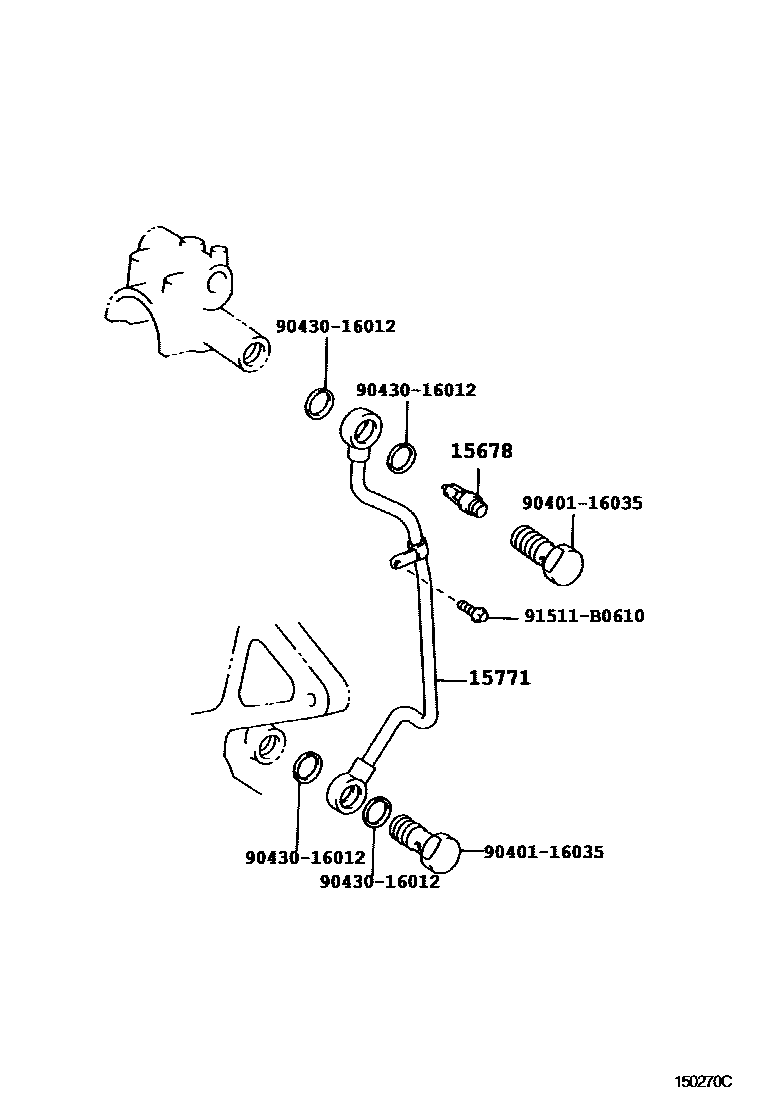 90430-16012
90430-16012
15678
90401-16035
91511-B0610
15771
90430-16012
90430-16012
90401-16035
150270C