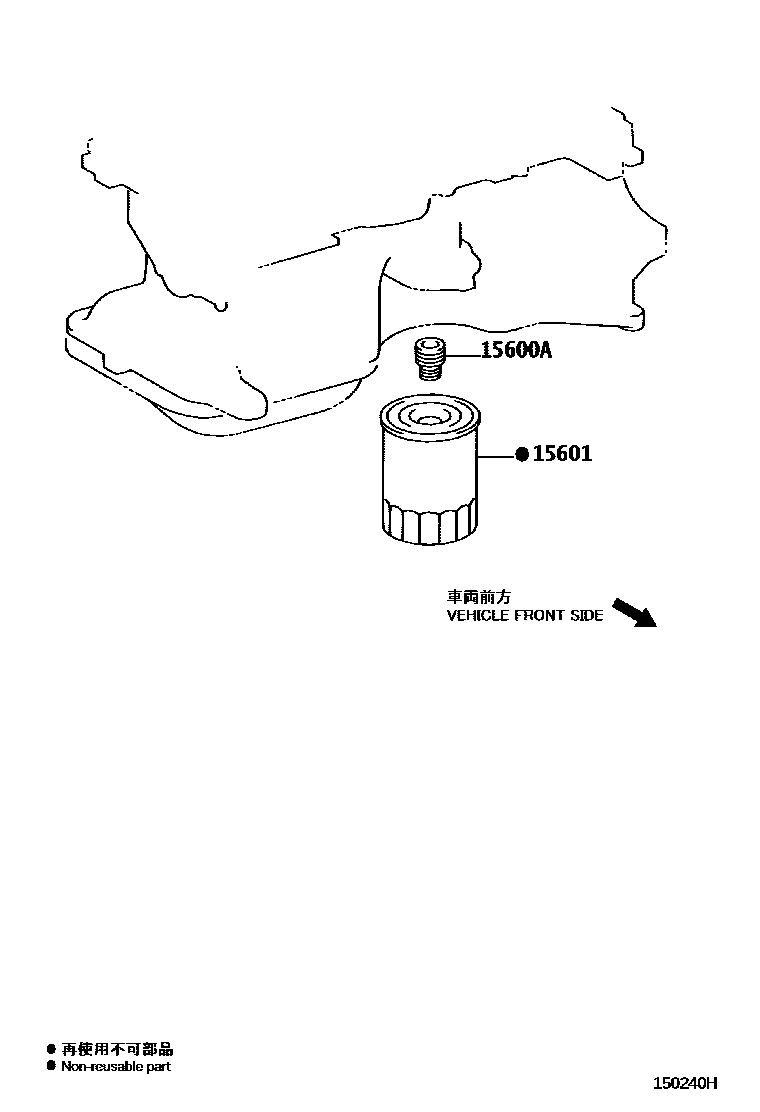 15600A

● 15601

車両前方
VEHICLE FRONT SIDE

● 再使用不可部品
● Non-reusable part

150240H