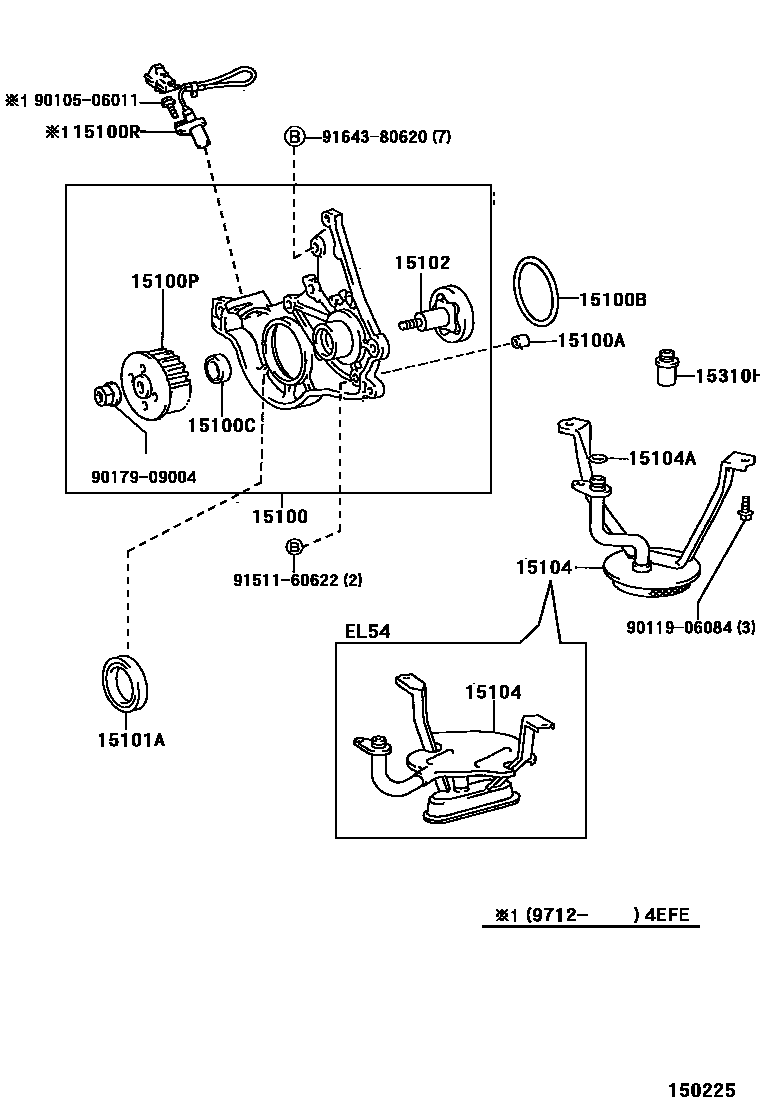 ※1 90105-06011
※1 15100R
B 91643-80620 (7)
15100P
15102
15100B
15100A
15310H
15100C
90179-09004
15104A
15100
B
91511-60622 (2)
15104
90119-06084 (3)
EL54
15104
15101A
※1 (9712- ) 4EFE
150225