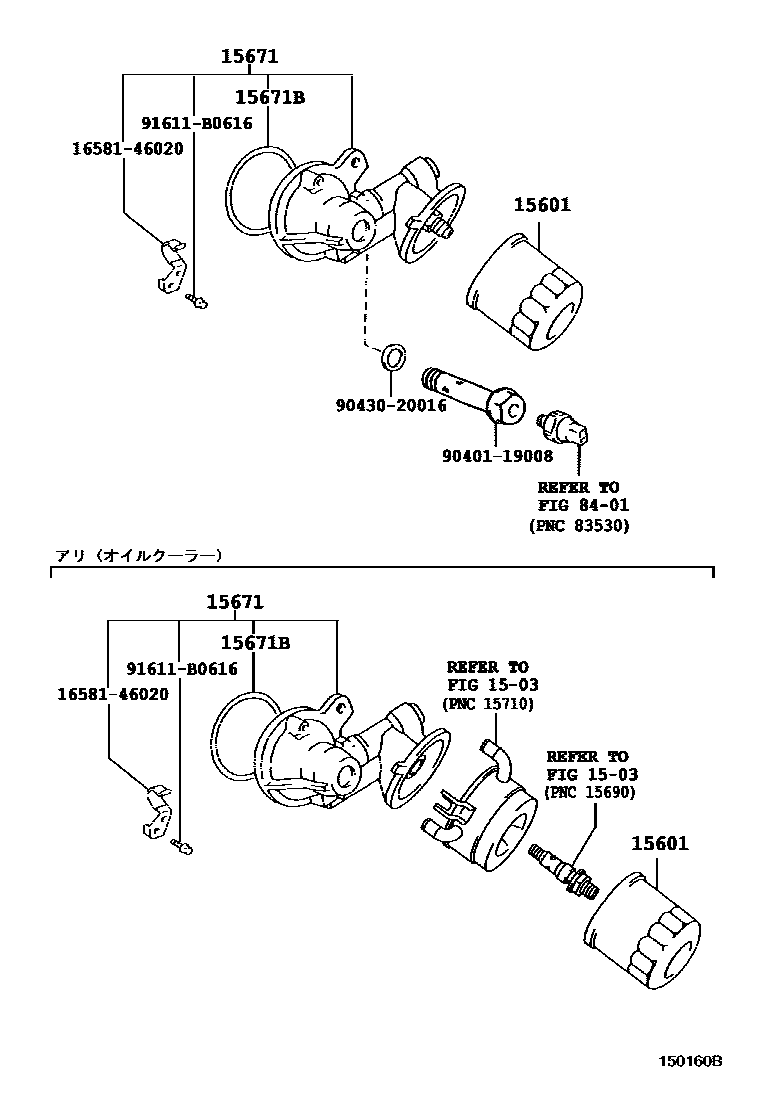 15671
15671B
91611-B0616
16581-46020
15601
90430-20016
90401-19008
REFER TO
FIG 84-01
(PNC 83530)

アリ（オイルクーラー）

15671
15671B
91611-B0616
16581-46020
REFER TO
FIG 15-03
(PNC 15710)
REFER TO
FIG 15-03
(PNC 15690)
15601

150160B