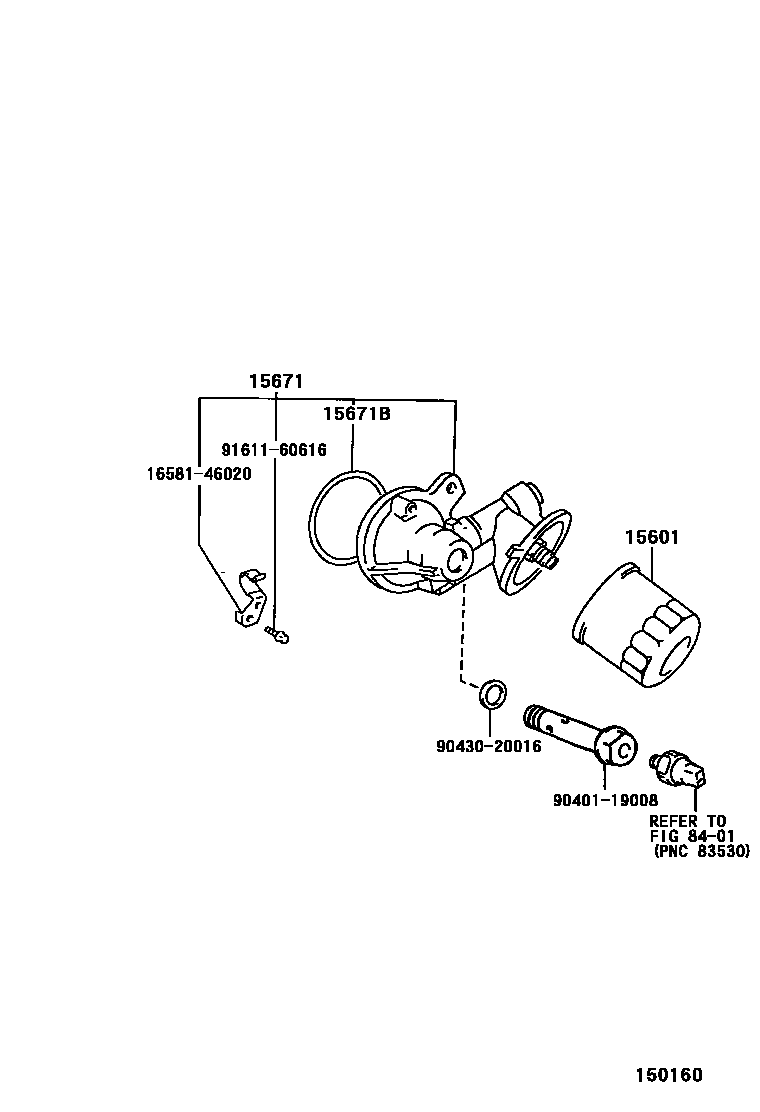 15671
15671B
91611-60616
16581-46020
15601
90430-20016
90401-19008
REFER TO
FIG 84-01
(PNC 83530)
150160