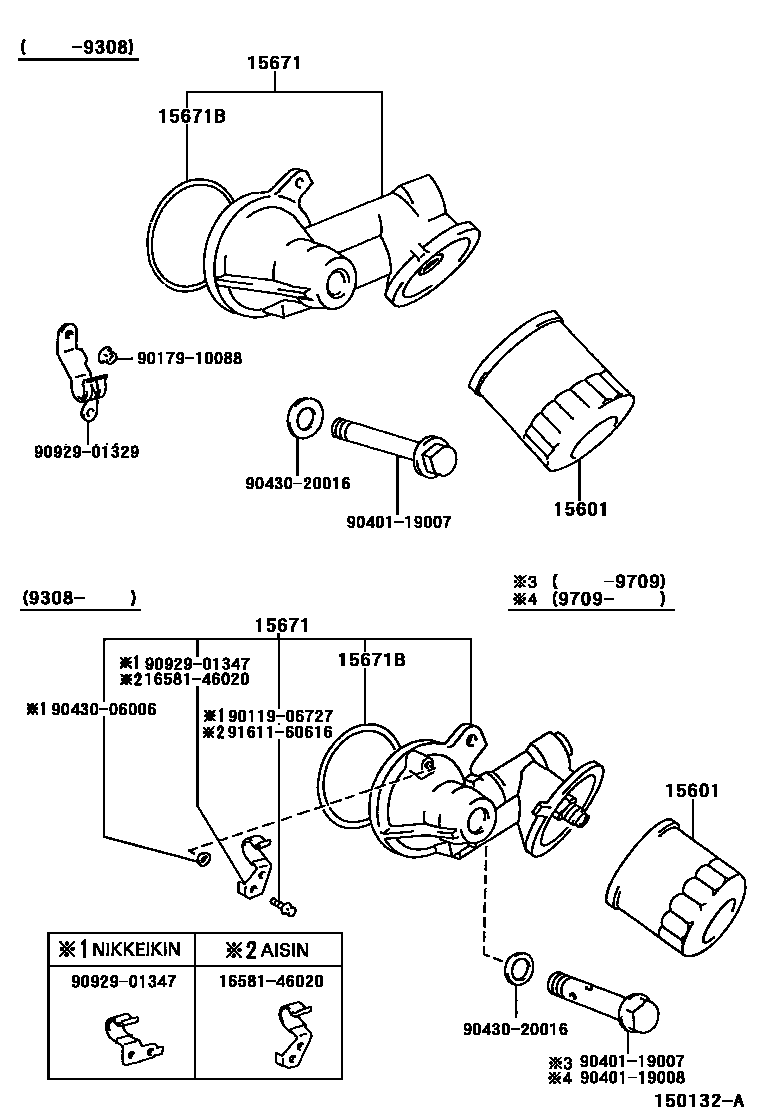 (     -9308)

15671

15671B

90179-10088

90929-01329

90430-20016

90401-19007

15601

(9308-     )

※3 (     -9709)
※4 (9709-     )

15671

※1 90929-01347
※2 16581-46020

15671B

※1 90430-06006

※1 90119-06727
※2 91611-60616

15601

| ※1 NIKKEIKIN | ※2 AISIN |
|---|---|
| 90929-01347 | 16581-46020 |

90430-20016

※3 90401-19007
※4 90401-19008

150132-A