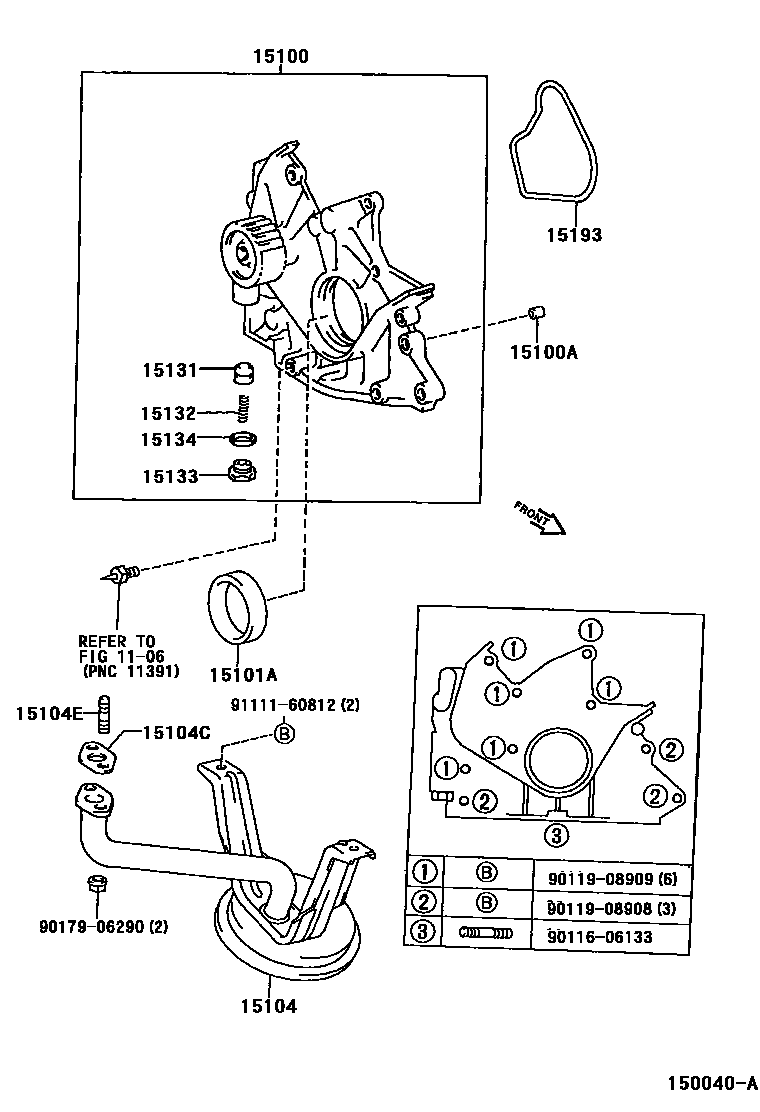 15100

15193

15100A

15131

15132

15134

15133

FRONT

REFER TO
FIG 11-06
(PNC 11391)

15101A

15104E

15104C

91111-60812 (2)

B

90179-06290 (2)

15104

1
1
1
1
1
1
2
2
2
3

| 1 | B | 90119-08909 (6) |
|---|---|---|
| 2 | B | 90119-08908 (3) |
| 3 | | 90116-06133 |

150040-A