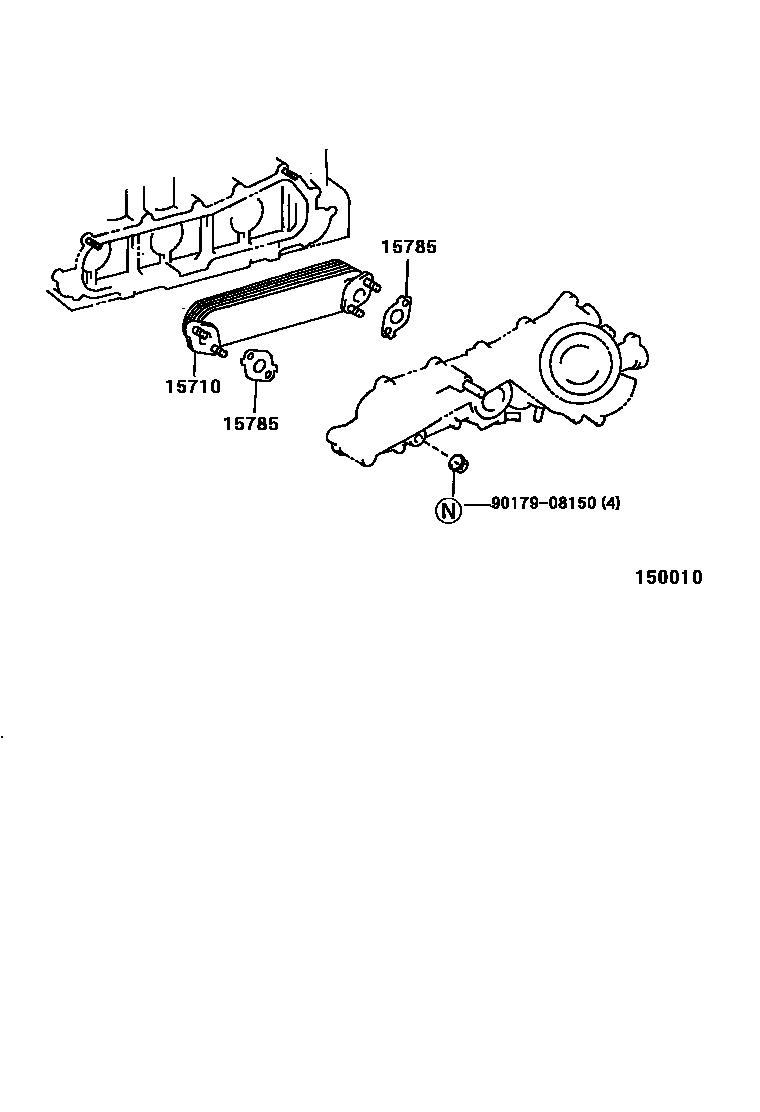 15785

15710

15785

N 90179-08150 (4)

150010