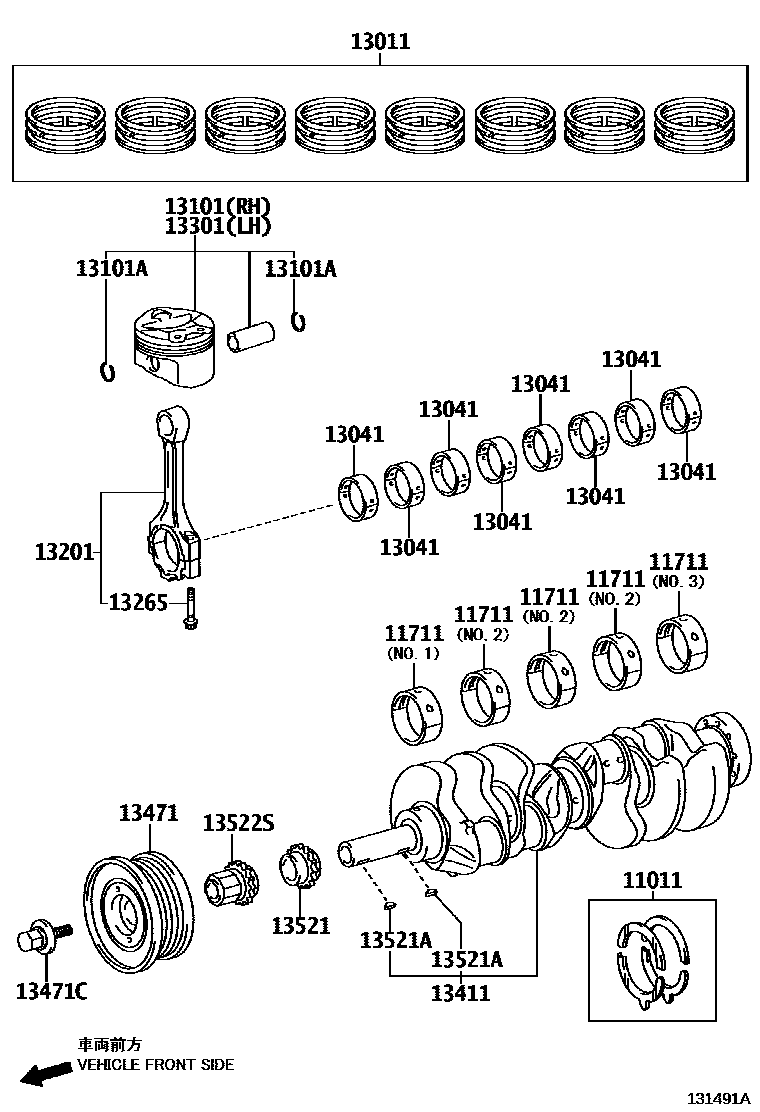 13011

13101(RH)
13301(LH)

13101A
13101A

13041
13041
13041
13041
13041
13041
13041
13041

13201
13265

11711
(NO. 1)
11711
(NO. 2)
11711
(NO. 2)
11711
(NO. 2)
11711
(NO. 3)

13471
13522S
13521
13521A
13521A
13411
11011
13471C

車両前方
VEHICLE FRONT SIDE

131491A