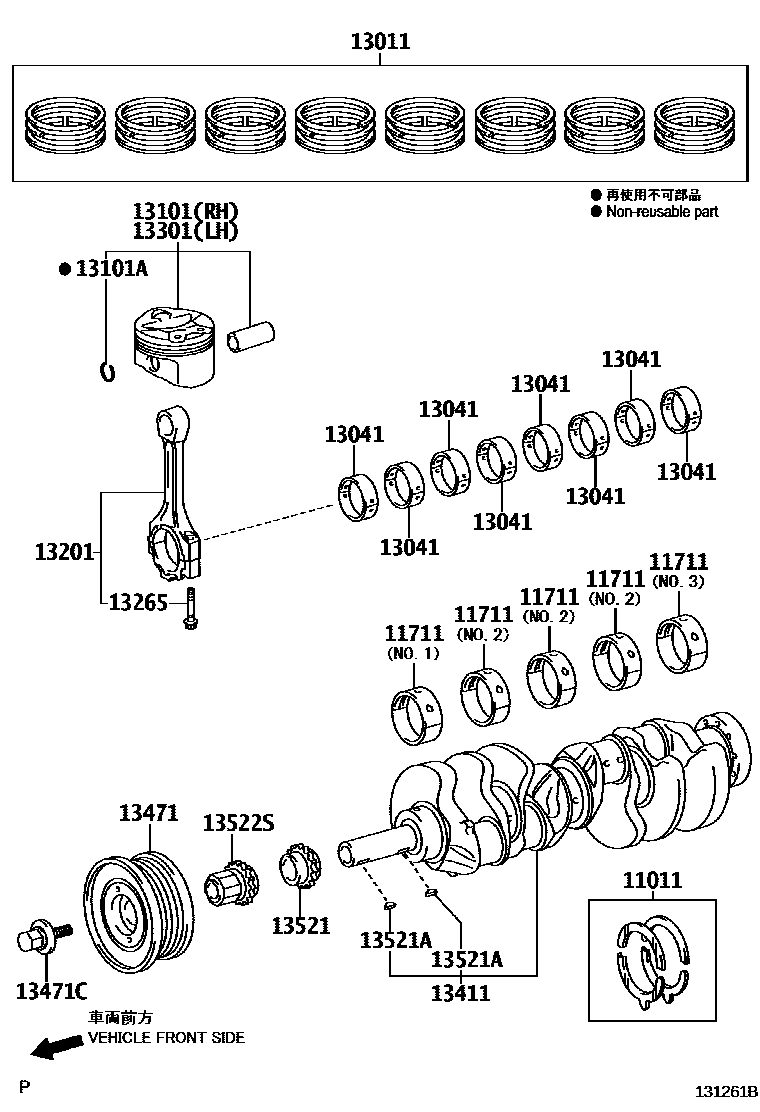 13011

● 再使用不可部品
● Non-reusable part

13101(RH)
13301(LH)

● 13101A

13041
13041
13041
13041
13041
13041
13041
13041

13201
13265

11711
(NO. 1)
11711
(NO. 2)
11711
(NO. 2)
11711
(NO. 2)
11711
(NO. 3)

13471
13522S
13521
13521A
13521A
13411
11011
13471C

車両前方
VEHICLE FRONT SIDE

P

131261B