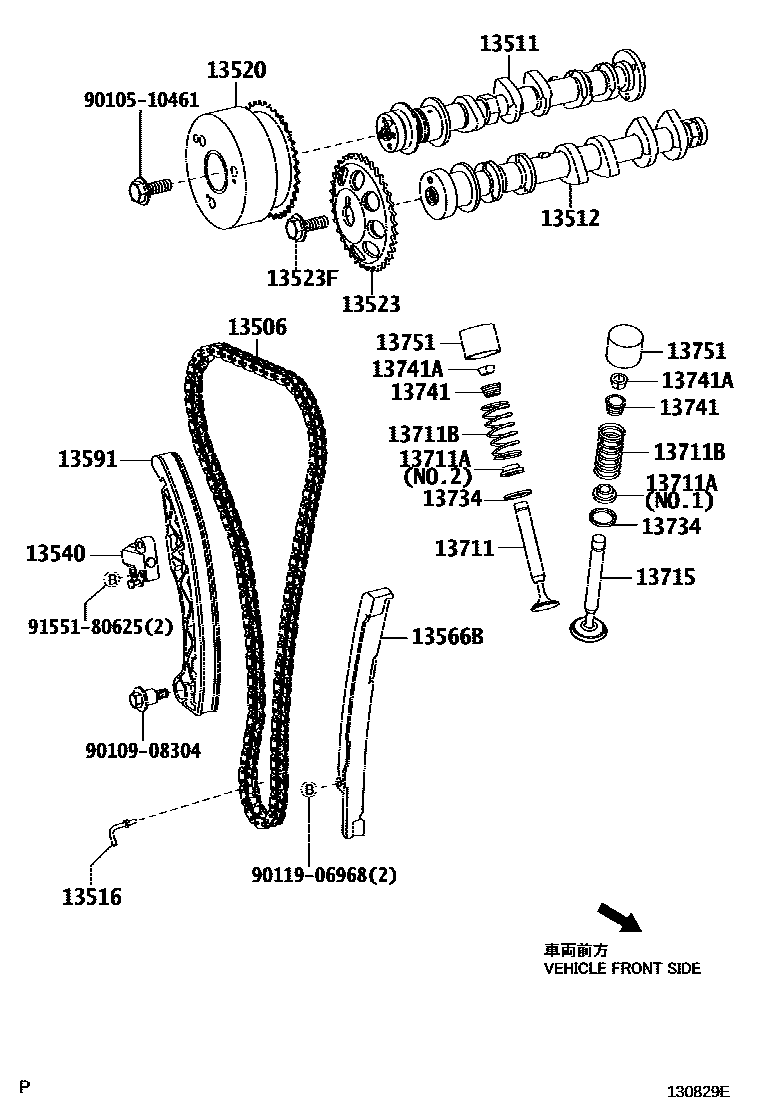 13511
13520
90105-10461
13512
13523F
13523
13506
13751
13741A
13741
13711B
13711A
(NO.2)
13734
13711
13751
13741A
13741
13711B
13711A
(NO.1)
13734
13715
13591
13540
B
91551-80625(2)
13566B
90109-08304
B
90119-06968(2)
13516
車両前方
VEHICLE FRONT SIDE
P
130829E