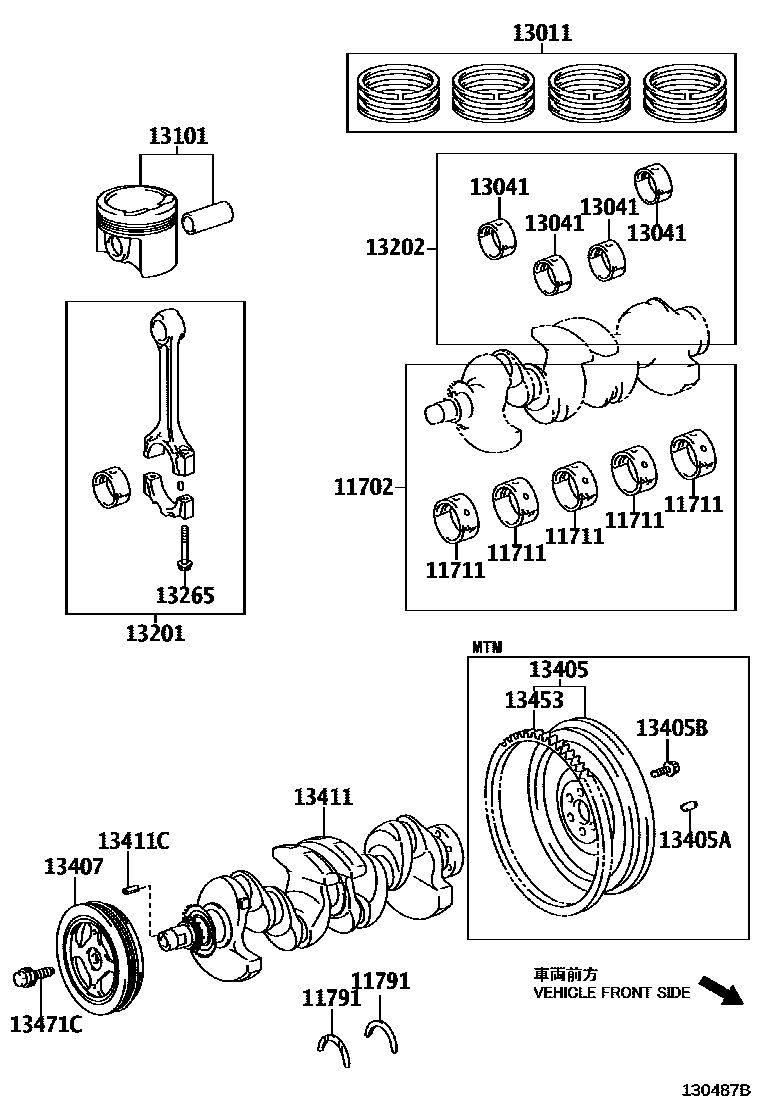 13011

13101

13041
13041
13041
13041
13202

11702
11711
11711
11711
11711
11711

13265
13201

MTM
13405
13453
13405B
13405A

13411
13411C
13407
13471C

11791
11791

車両前方
VEHICLE FRONT SIDE

130487B