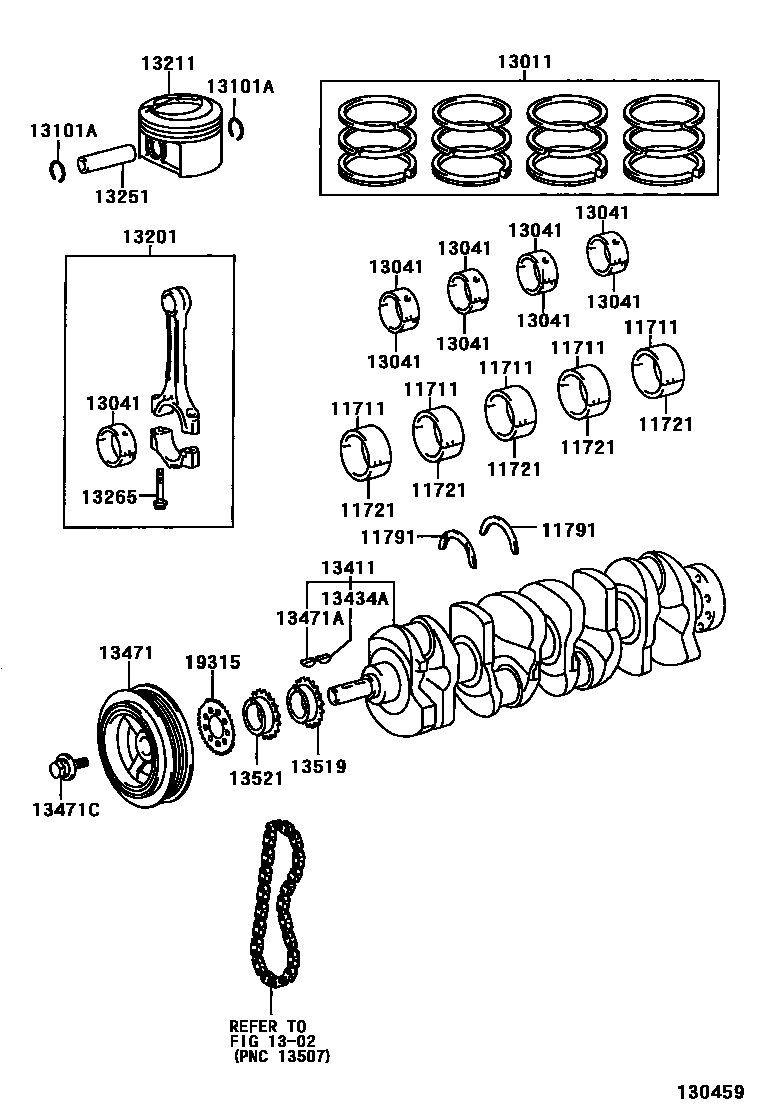 13211
13101A
13101A
13251
13011
13201
13041
13265
13041
13041
13041
13041
13041
13041
13041
13041
11711
11711
11711
11711
11711
11721
11721
11721
11721
11721
11791
11791
13411
13434A
13471A
13471
19315
13521
13519
13471C
REFER TO FIG 13-02 (PNC 13507)
130459