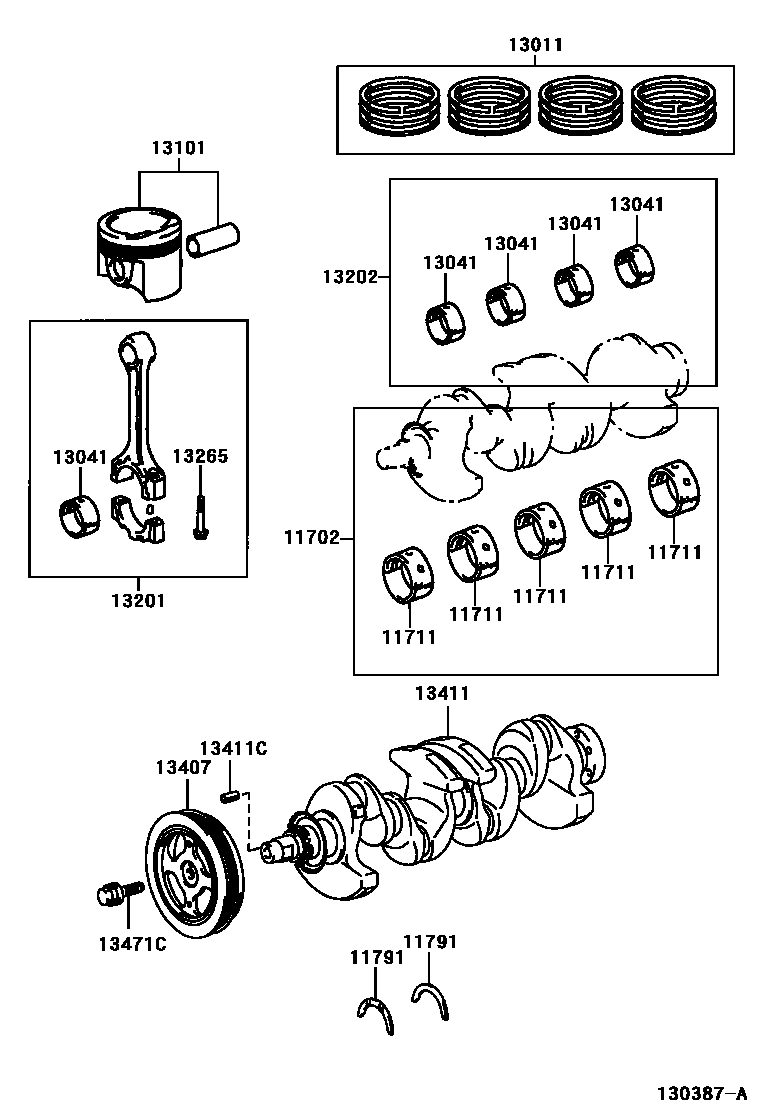 13011

13101

13202

13041
13041
13041
13041

13041
13265

13201

11702

11711
11711
11711
11711
11711

13411

13411C
13407

13471C

11791
11791

130387-A