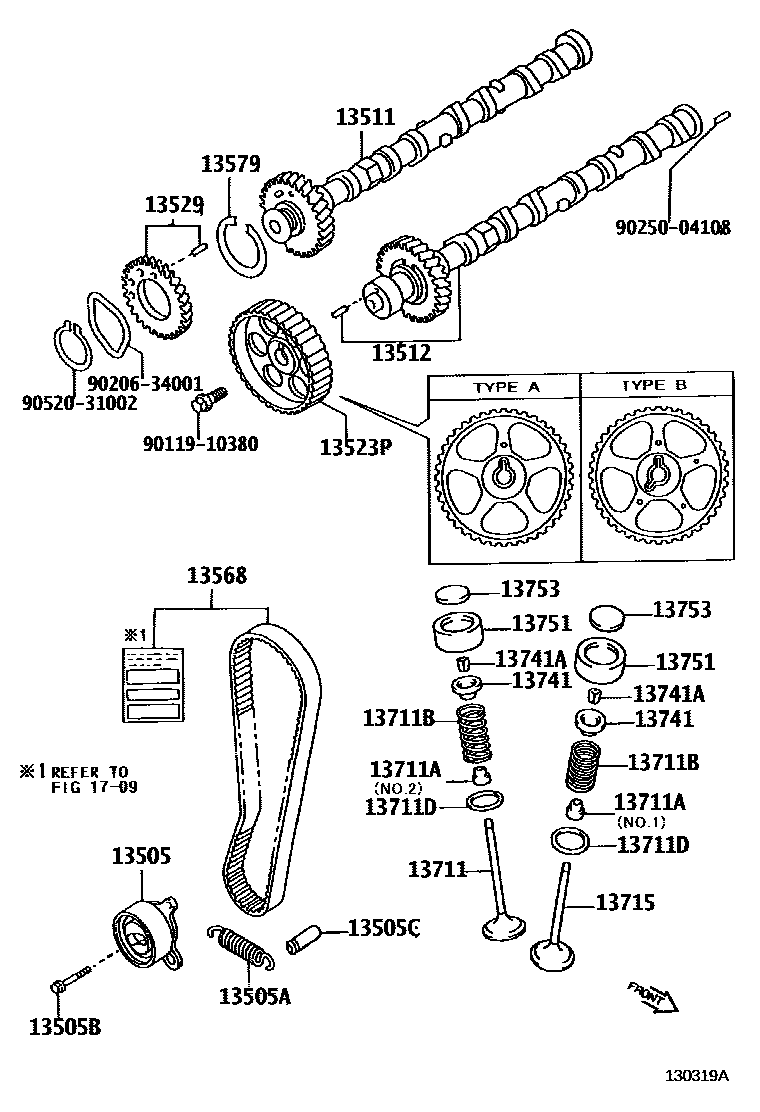 13511
13579
13529
90250-04108
13512
90206-34001
90520-31002
90119-10380
13523P
TYPE A
TYPE B
13568
※1
※1 REFER TO FIG 17-09
13753
13751
13741A
13741
13711B
13711A
(NO.2)
13711D
13711
13753
13751
13741A
13741
13711B
13711A
(NO.1)
13711D
13715
13505
13505C
13505A
13505B
FRONT
130319A