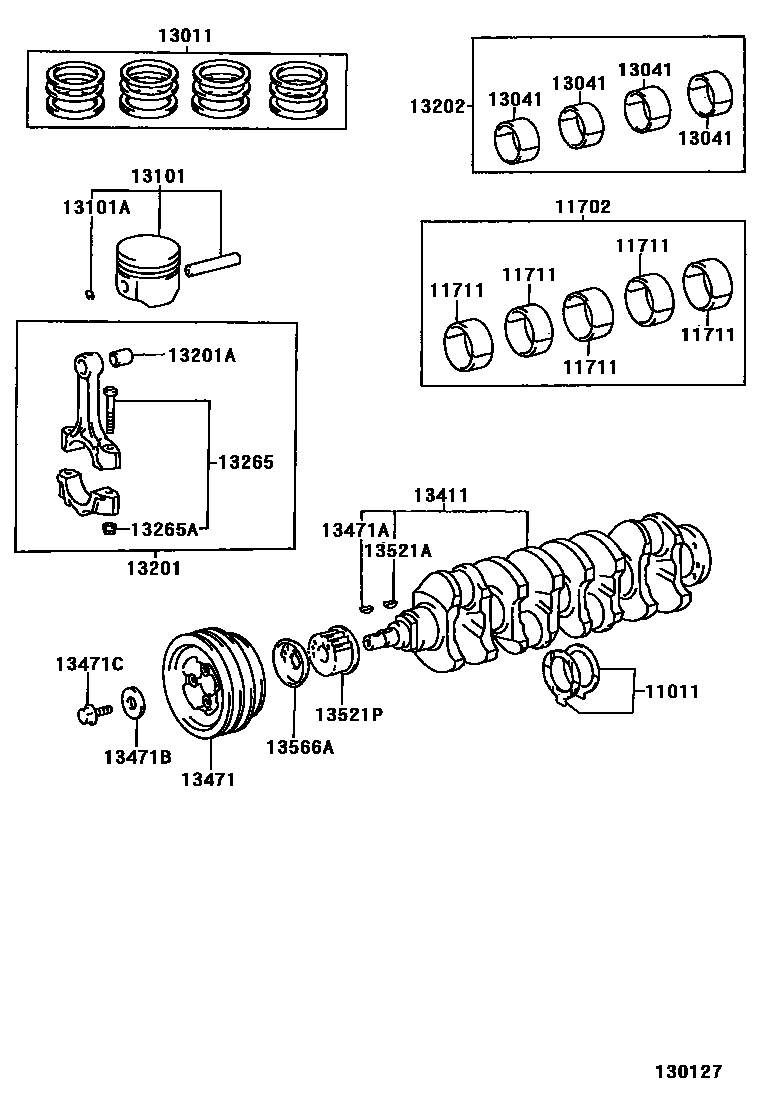 13011

13202
13041
13041
13041
13041

13101
13101A

11702
11711
11711
11711
11711
11711

13201A
13265
13265A
13201

13411
13471A
13521A

13471C
13471B
13471
13566A
13521P
11011

130127