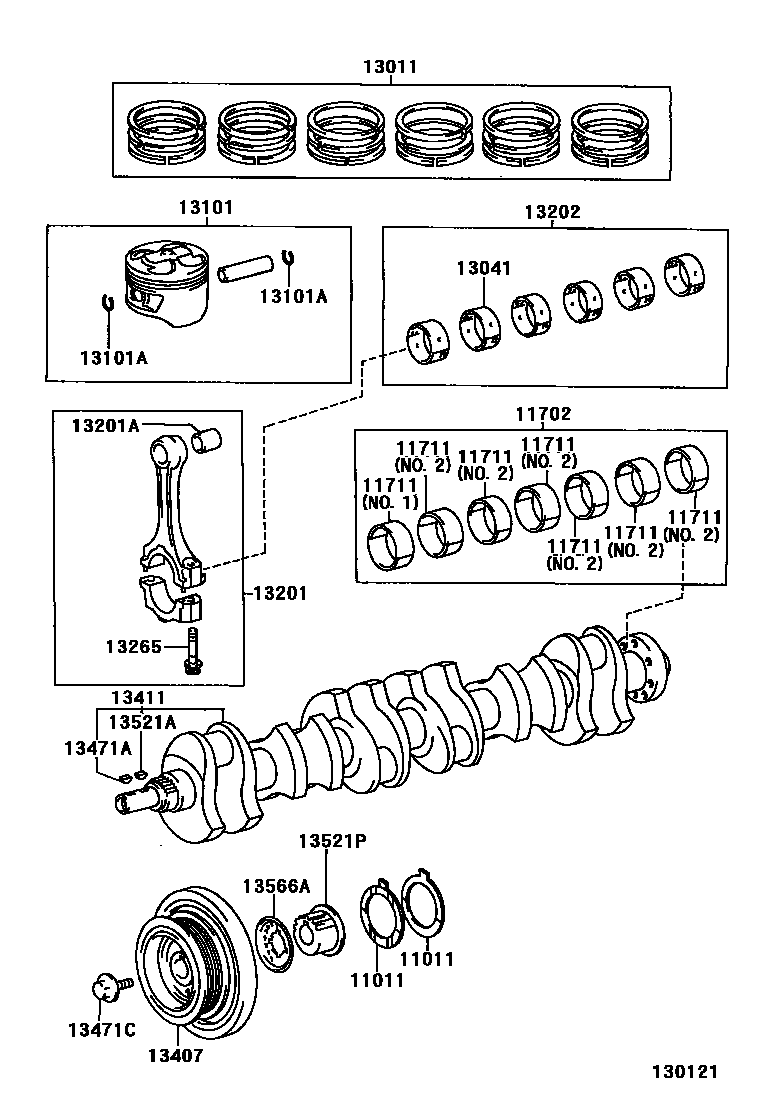 13011

13101
13101A
13101A

13202
13041

13201A
13201
13265

11702
11711 (NO. 1)
11711 (NO. 2)
11711 (NO. 2)
11711 (NO. 2)
11711 (NO. 2)
11711 (NO. 2)
11711 (NO. 2)

13411
13521A
13471A

13521P
13566A
11011
11011
13471C
13407

130121