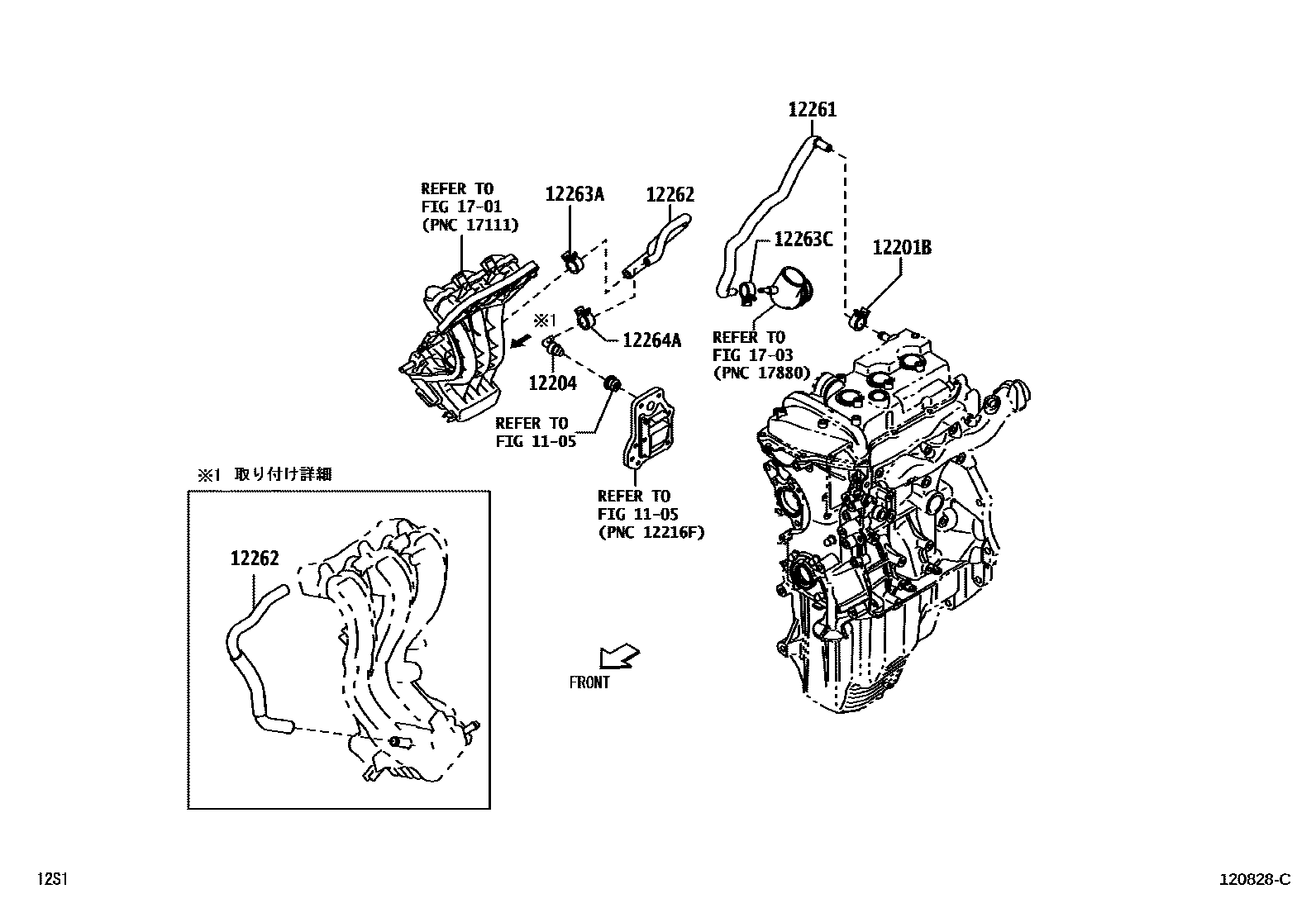 12261

REFER TO
FIG 17-01
(PNC 17111)

12263A

12262

12263C

12201B

※1

12264A

12204

REFER TO
FIG 17-03
(PNC 17880)

REFER TO
FIG 11-05

REFER TO
FIG 11-05
(PNC 12216F)

※1 取り付け詳細

12262

FRONT

12S1

120828-C