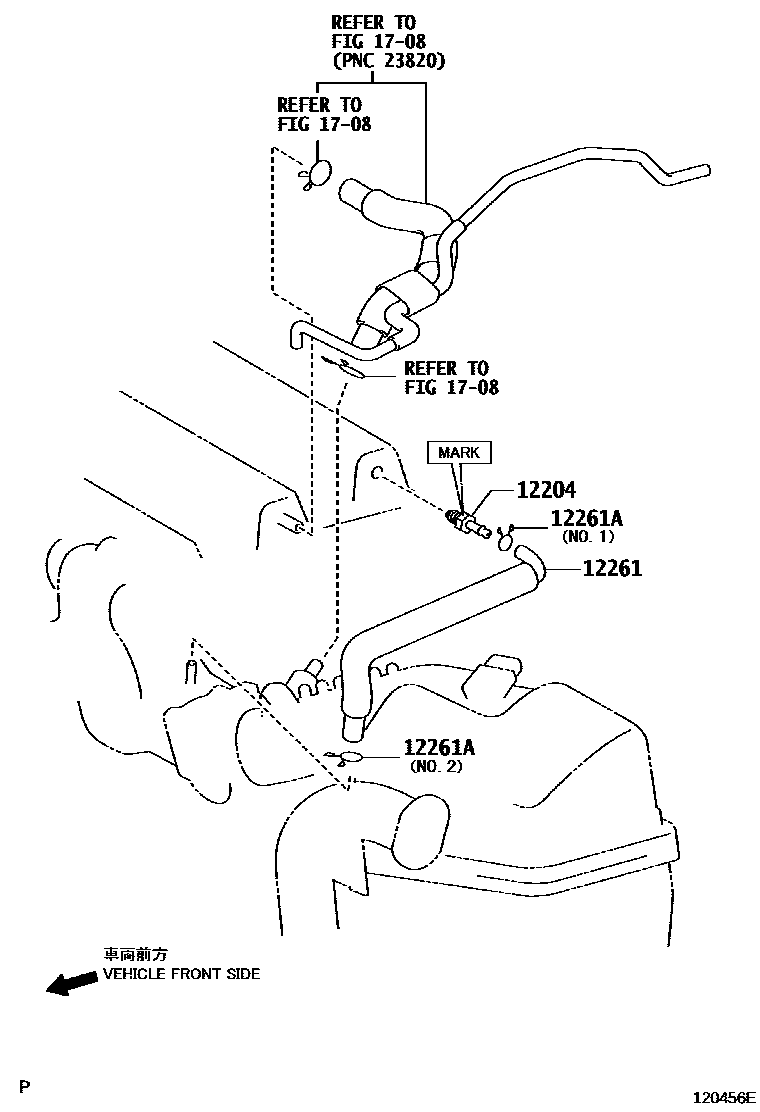 REFER TO
FIG 17-08
(PNC 23820)

REFER TO
FIG 17-08

REFER TO
FIG 17-08

MARK

12204

12261A
(NO. 1)

12261

12261A
(NO. 2)

車両前方
VEHICLE FRONT SIDE

P

120456E