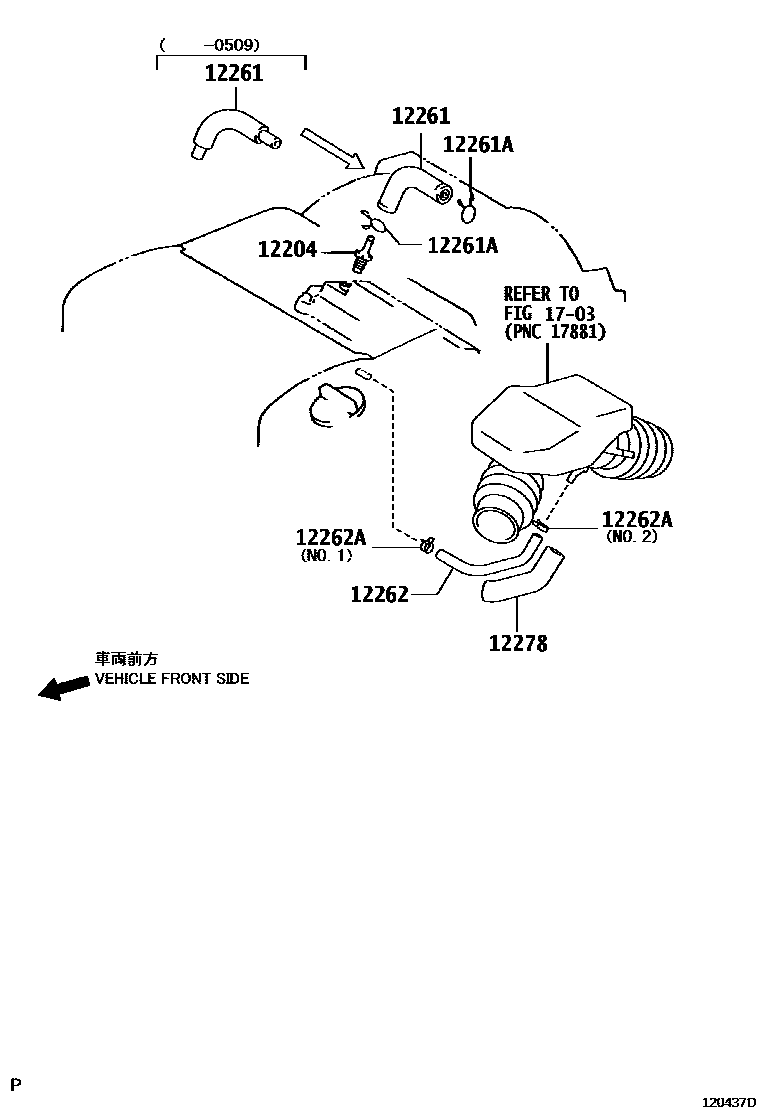 ( -0509)
12261

12261
12261A
12204
12261A

REFER TO
FIG 17-03
(PNC 17881)

12262A
(NO. 1)
12262A
(NO. 2)
12262
12278

車両前方
VEHICLE FRONT SIDE

P

120437D