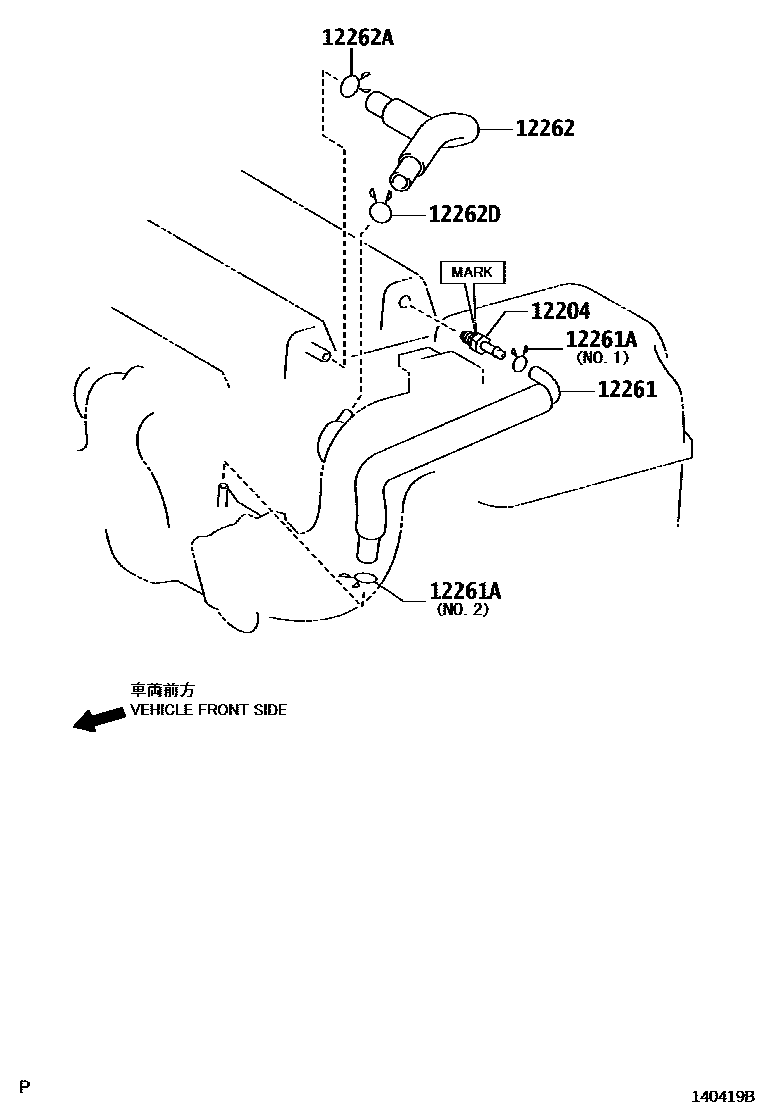 12262A

12262

12262D

MARK

12204

12261A
(NO. 1)

12261

12261A
(NO. 2)

車両前方
VEHICLE FRONT SIDE

P

140419B