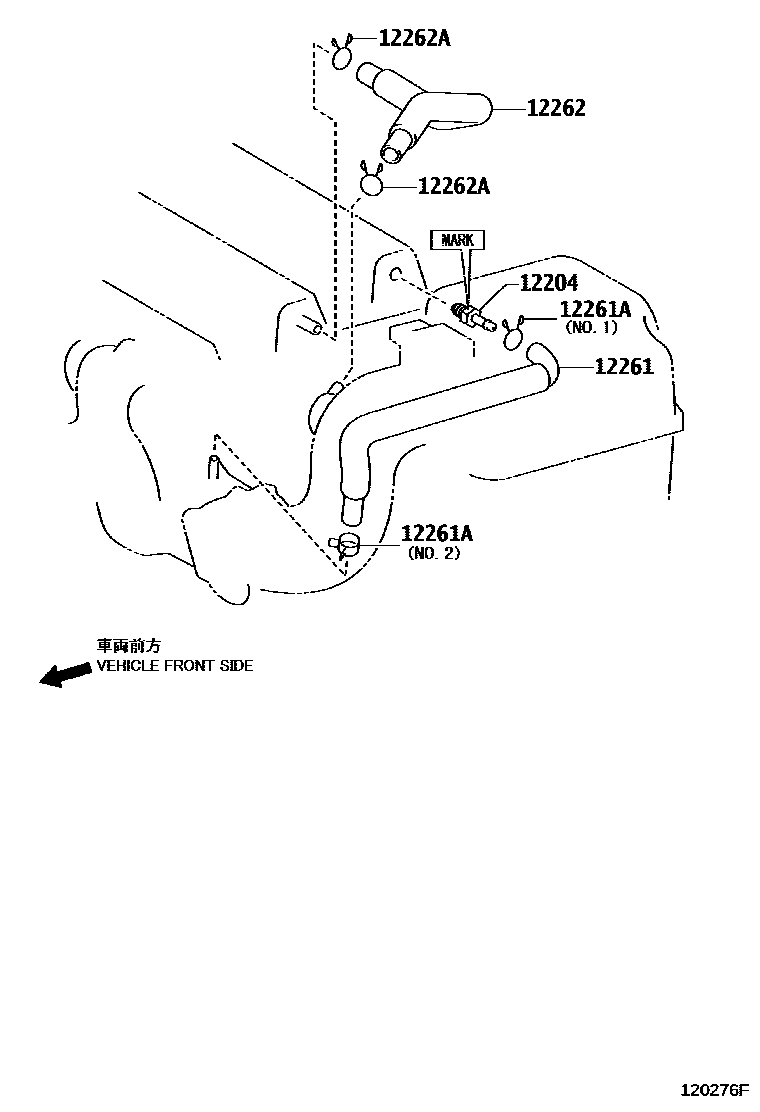 12262A
12262
12262A
MARK
12204
12261A
(NO. 1)
12261
12261A
(NO. 2)

車両前方
VEHICLE FRONT SIDE

120276F