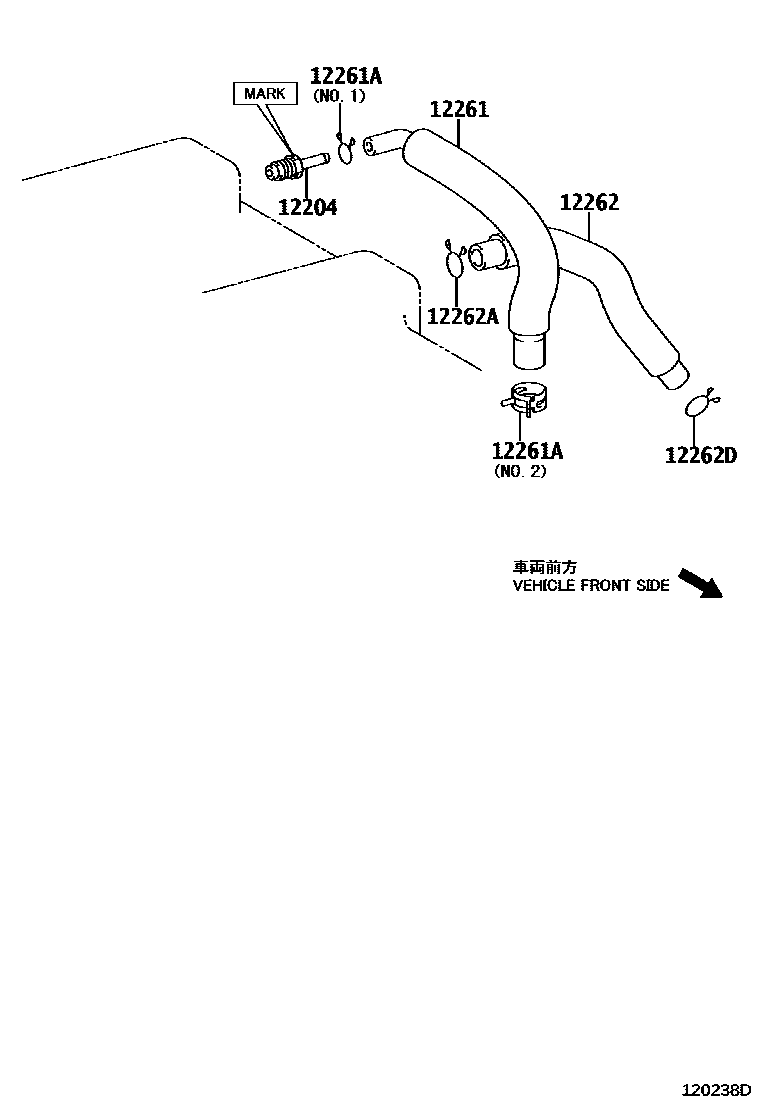 MARK

12261A
(NO. 1)

12261

12204

12262

12262A

12261A
(NO. 2)

12262D

車両前方
VEHICLE FRONT SIDE

120238D