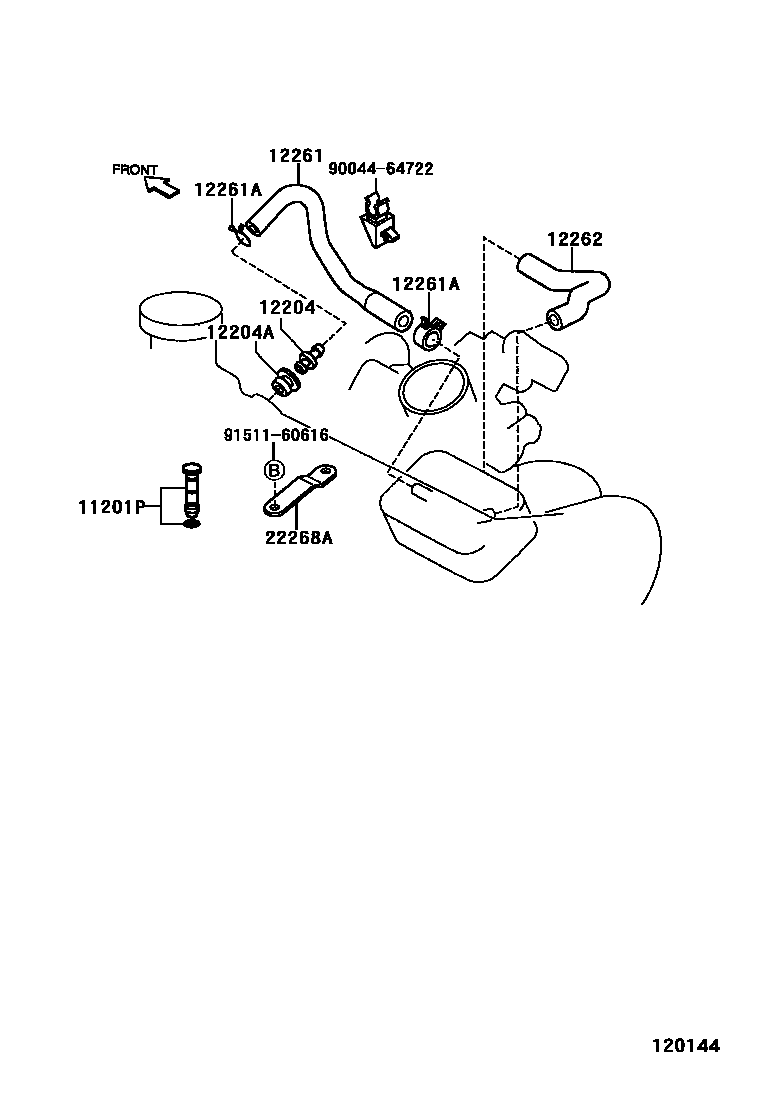 FRONT

12261

90044-64722

12261A

12262

12261A

12204

12204A

91511-60616

B

11201P

22268A

120144