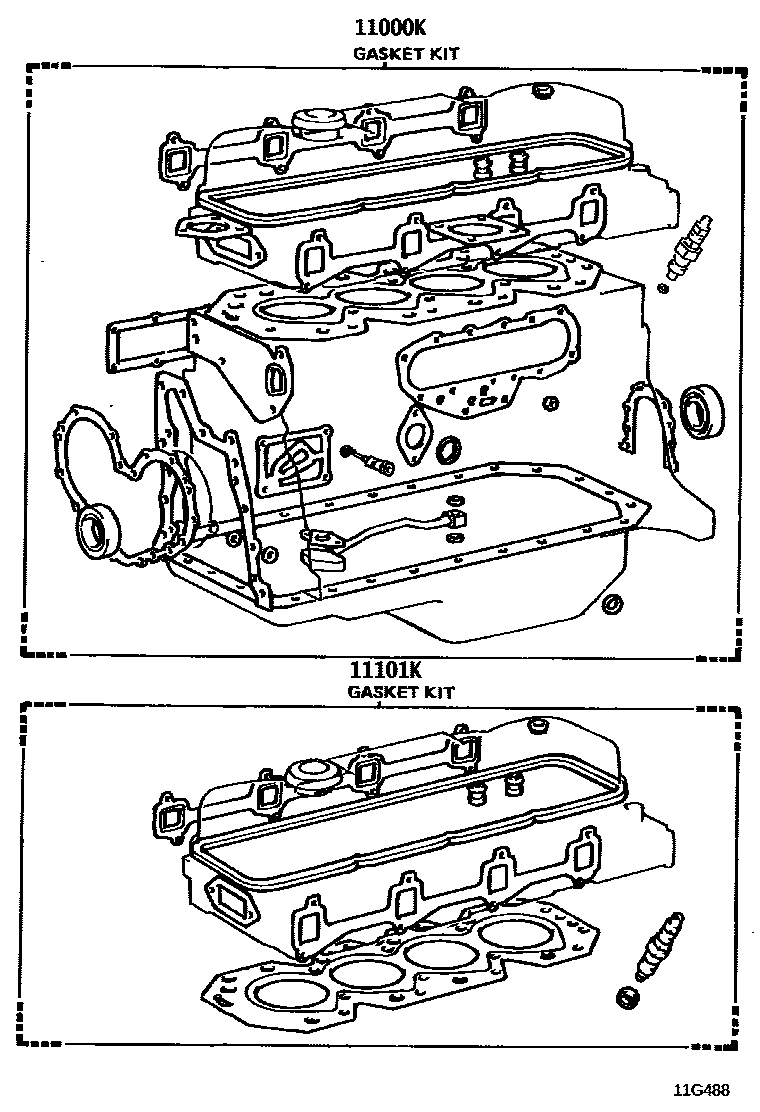 11000K
GASKET KIT

11101K
GASKET KIT

11G488