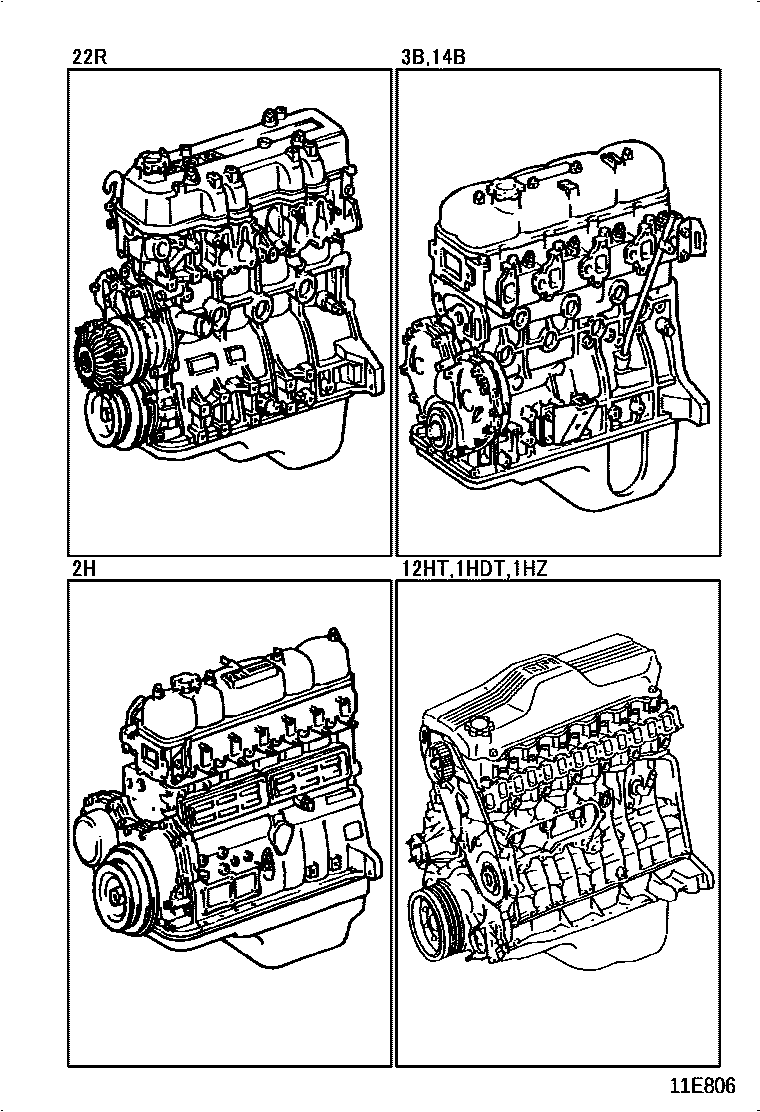 22R

3B,14B

2H

12HT,1HDT,1HZ

11E806