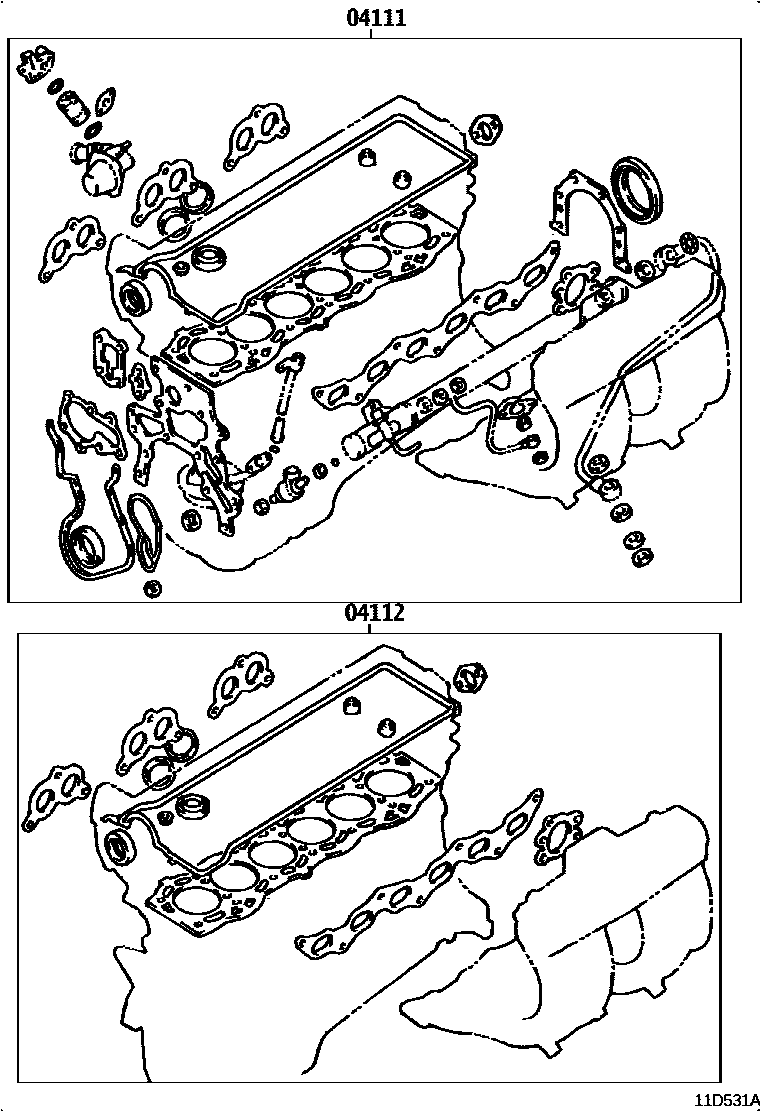 04111

04112

11D531A