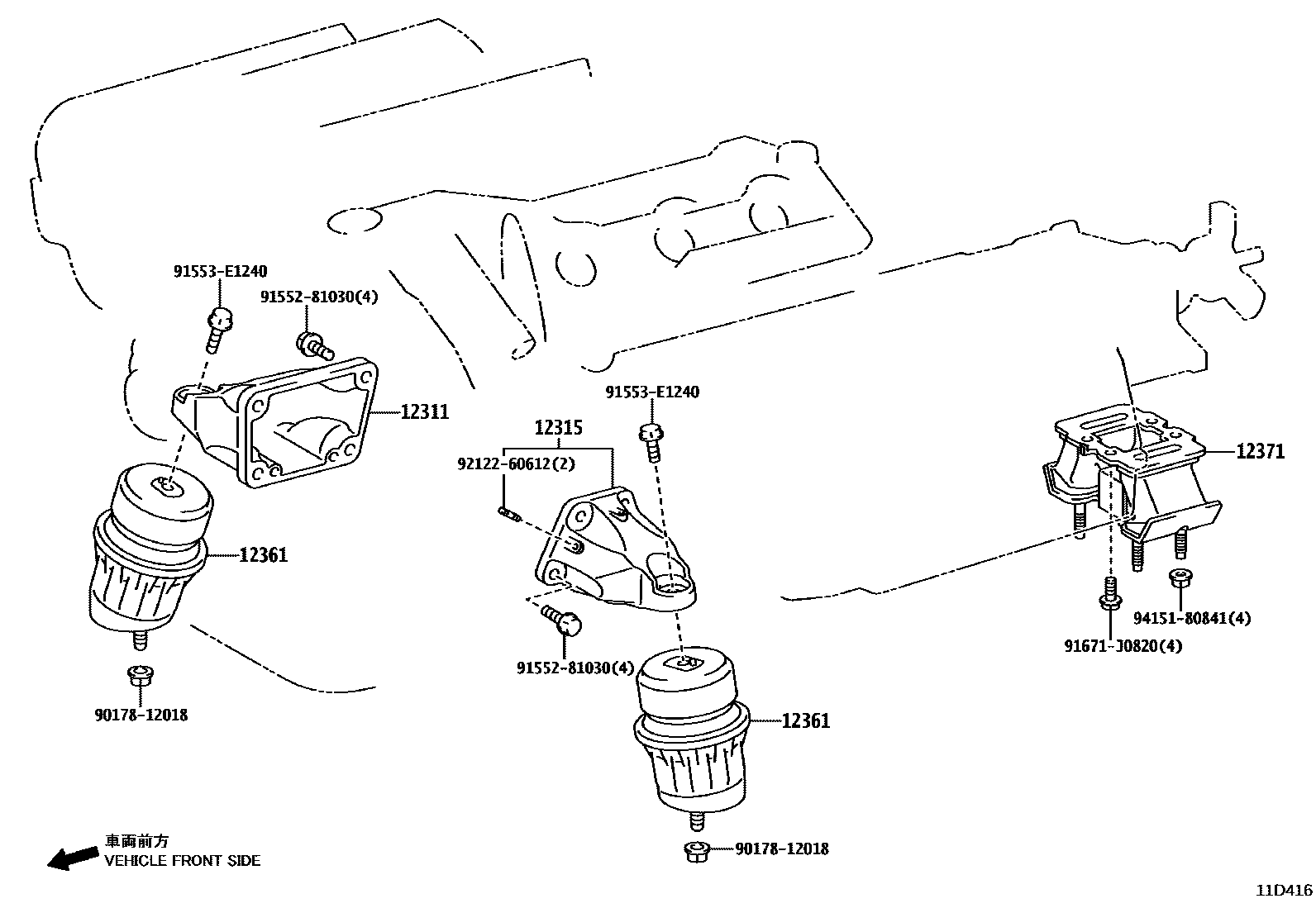 91553-E1240
91552-81030(4)
12311
12361
90178-12018
91553-E1240
12315
92122-60612(2)
91552-81030(4)
12361
90178-12018
12371
94151-80841(4)
91671-J0820(4)
車両前方
VEHICLE FRONT SIDE
11D416