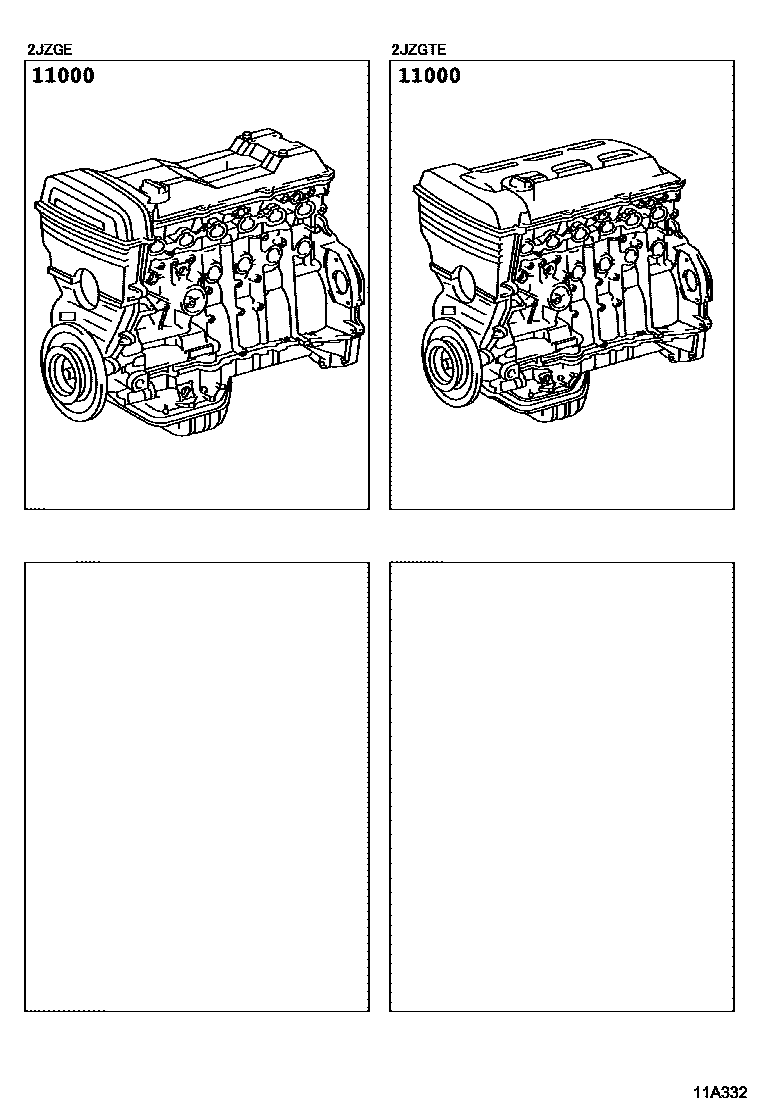 2JZGE

11000

2JZGTE

11000

11A332